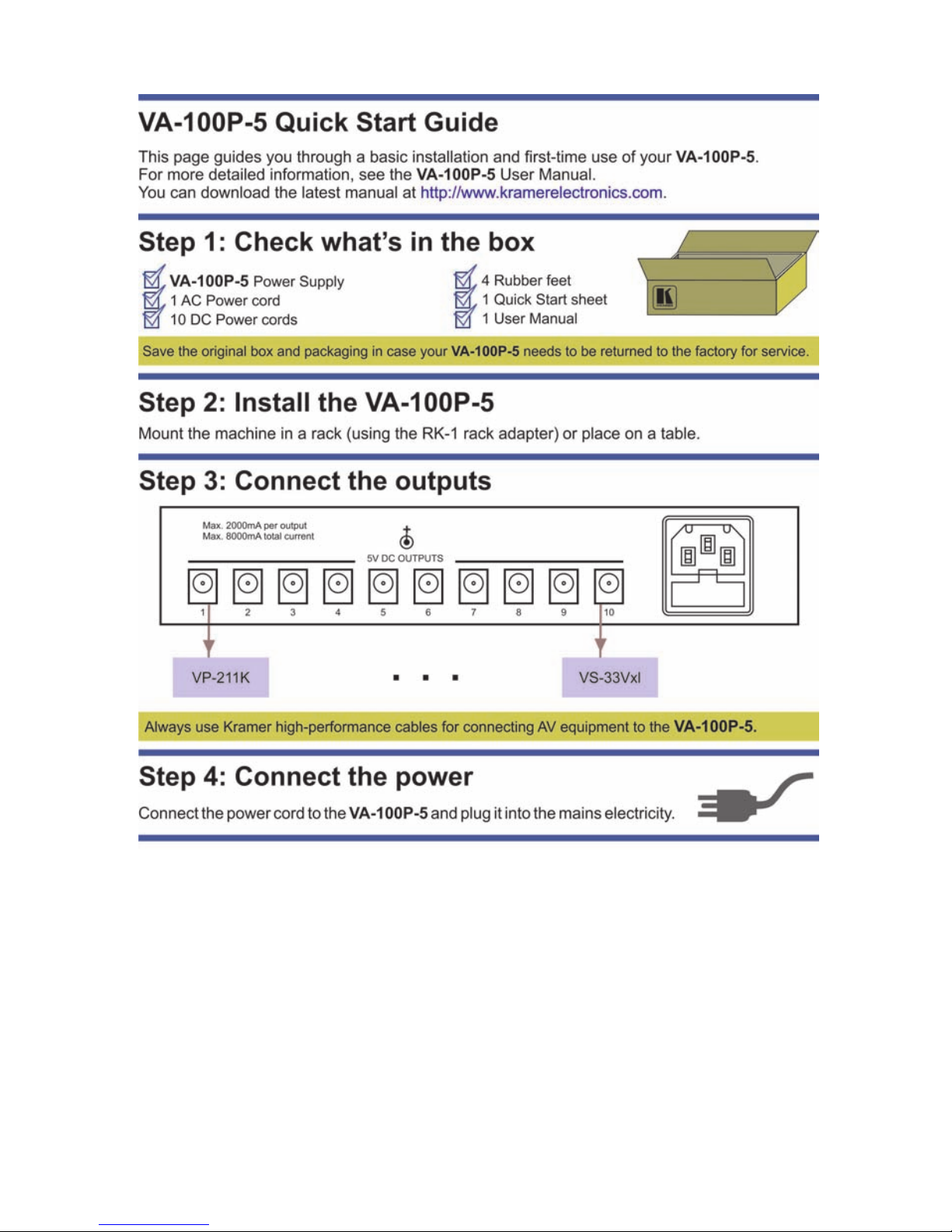 VA-100P-5 Quick Start Guide

This page guides you through a basic installation and first-time use of your VA-100P-5.
For more detailed information, see the VA-100P-5 User Manual.
You can download the latest manual at http://www.kramerelectronics.com.

Step 1: Check what's in the box

VA-100P-5 Power Supply
1 AC Power cord
10 DC Power cords

4 Rubber feet
1 Quick Start sheet
1 User Manual

Save the original box and packaging in case your VA-100P-5 needs to be returned to the factory for service.

Step 2: Install the VA-100P-5

Mount the machine in a rack (using the RK-1 rack adapter) or place on a table.

Step 3: Connect the outputs

Max. 2000mA per output
Max. 8000mA total current

5V DC OUTPUTS

1 2 3 4 5 6 7 8 9 10

VP-211K

VS-33Vxl

Always use Kramer high-performance cables for connecting AV equipment to the VA-100P-5.

Step 4: Connect the power

Connect the power cord to the VA-100P-5 and plug it into the mains electricity.