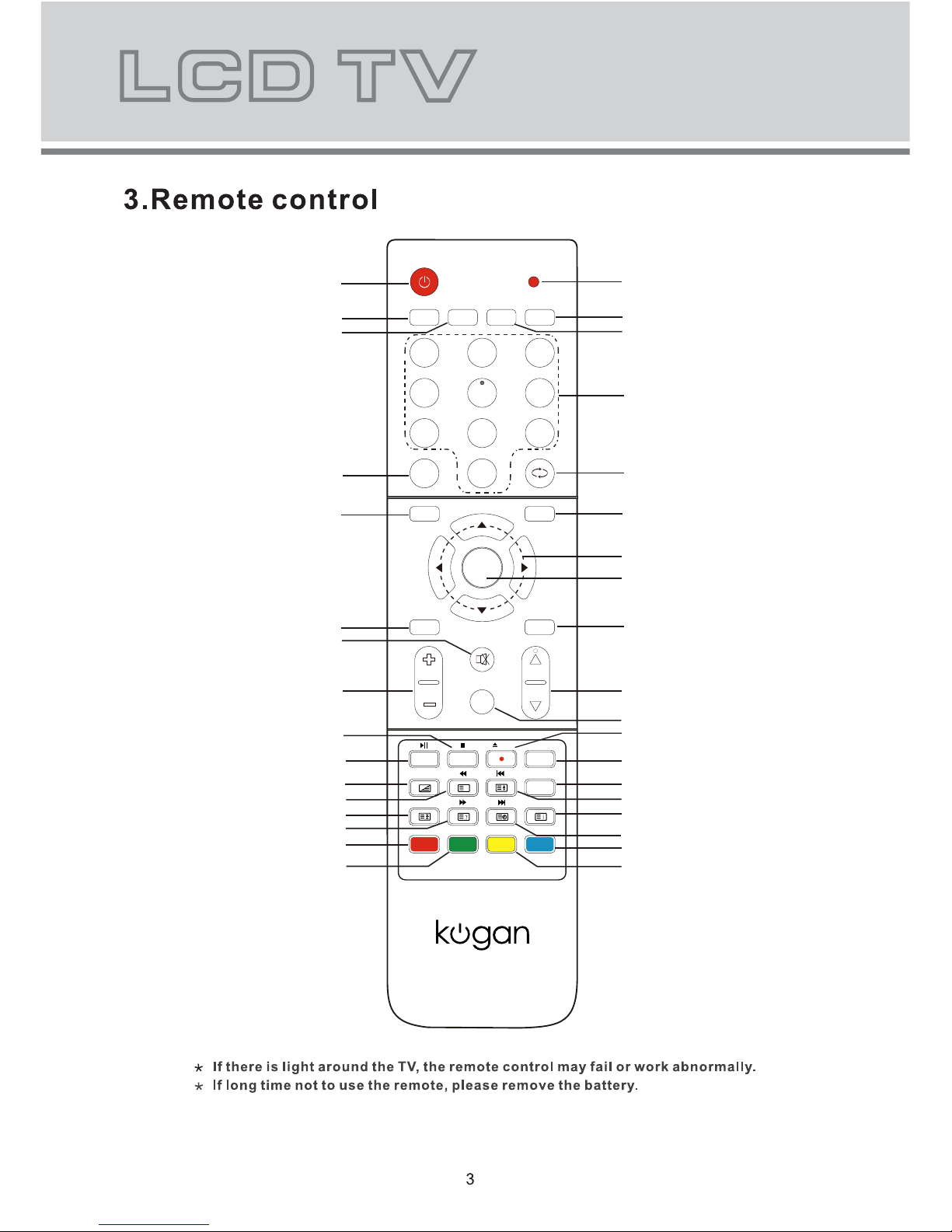 LCD TV

3.Remote control

kogan

* If there is light around the TV, the remote control may fail or work abnormally.
* If long time not to use the remote, please remove the battery.

3