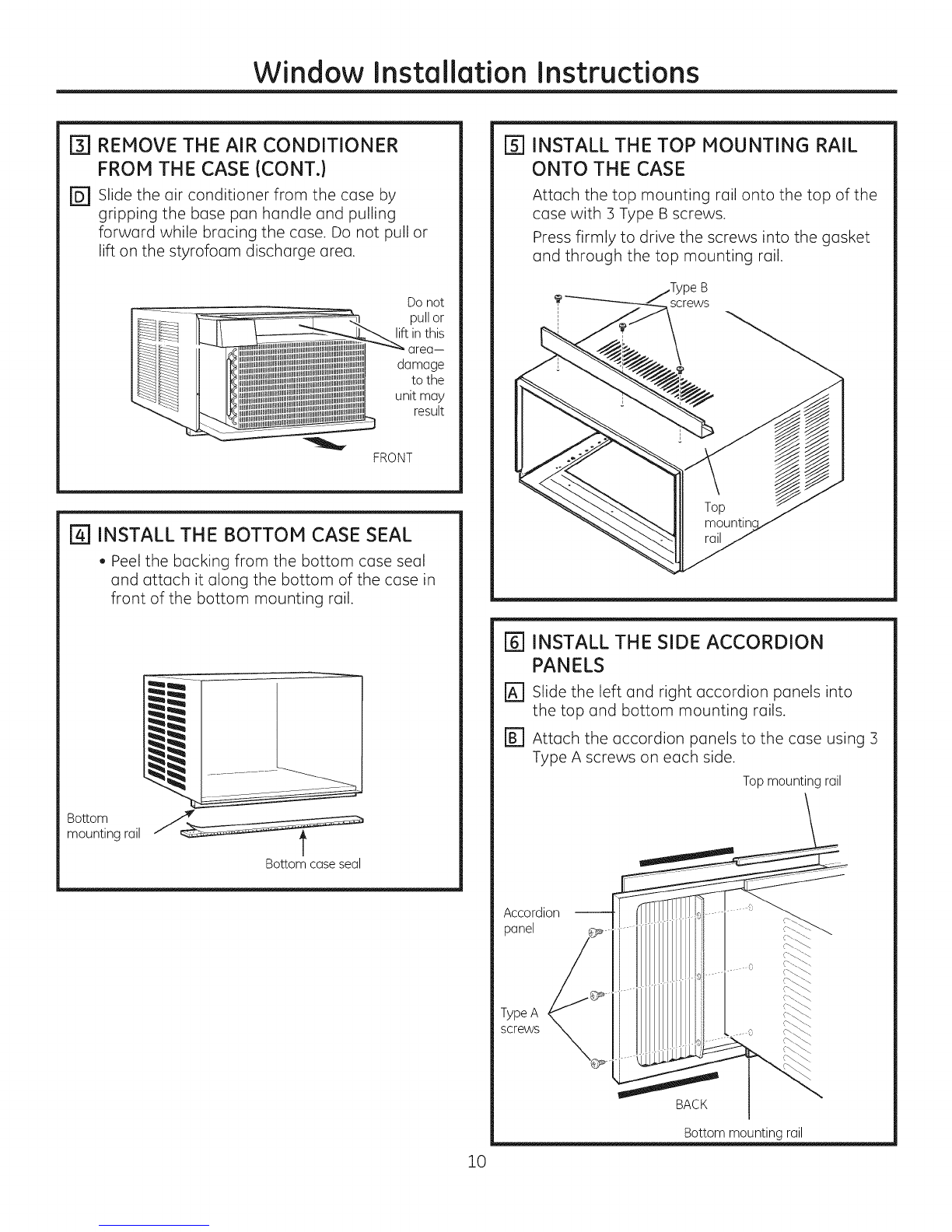 Window Installation Instructions

3 REMOVE THE AIR CONDITIONER FROM THE CASE (CONT.)

D Slide the air conditioner from the case by gripping the base pan handle and pulling forward while bracing the case. Do not pull or lift on the styrofoam discharge area.

Do not pull or lift in this area— damage to the unit may result

FRONT

4 INSTALL THE BOTTOM CASE SEAL

• Peel the backing from the bottom case seal and attach it along the bottom of the case in front of the bottom mounting rail.

Bottom mounting rail

Bottom case seal

5 INSTALL THE TOP MOUNTING RAIL ONTO THE CASE

Attach the top mounting rail onto the top of the case with 3 Type B screws.

Press firmly to drive the screws into the gasket and through the top mounting rail.

Type B screws

Top mounting rail

6 INSTALL THE SIDE ACCORDION PANELS

A Slide the left and right accordion panels into the top and bottom mounting rails.

B Attach the accordion panels to the case using 3 Type A screws on each side.

Top mounting rail

Accordion panel

Type A screws

BACK

Bottom mounting rail

10