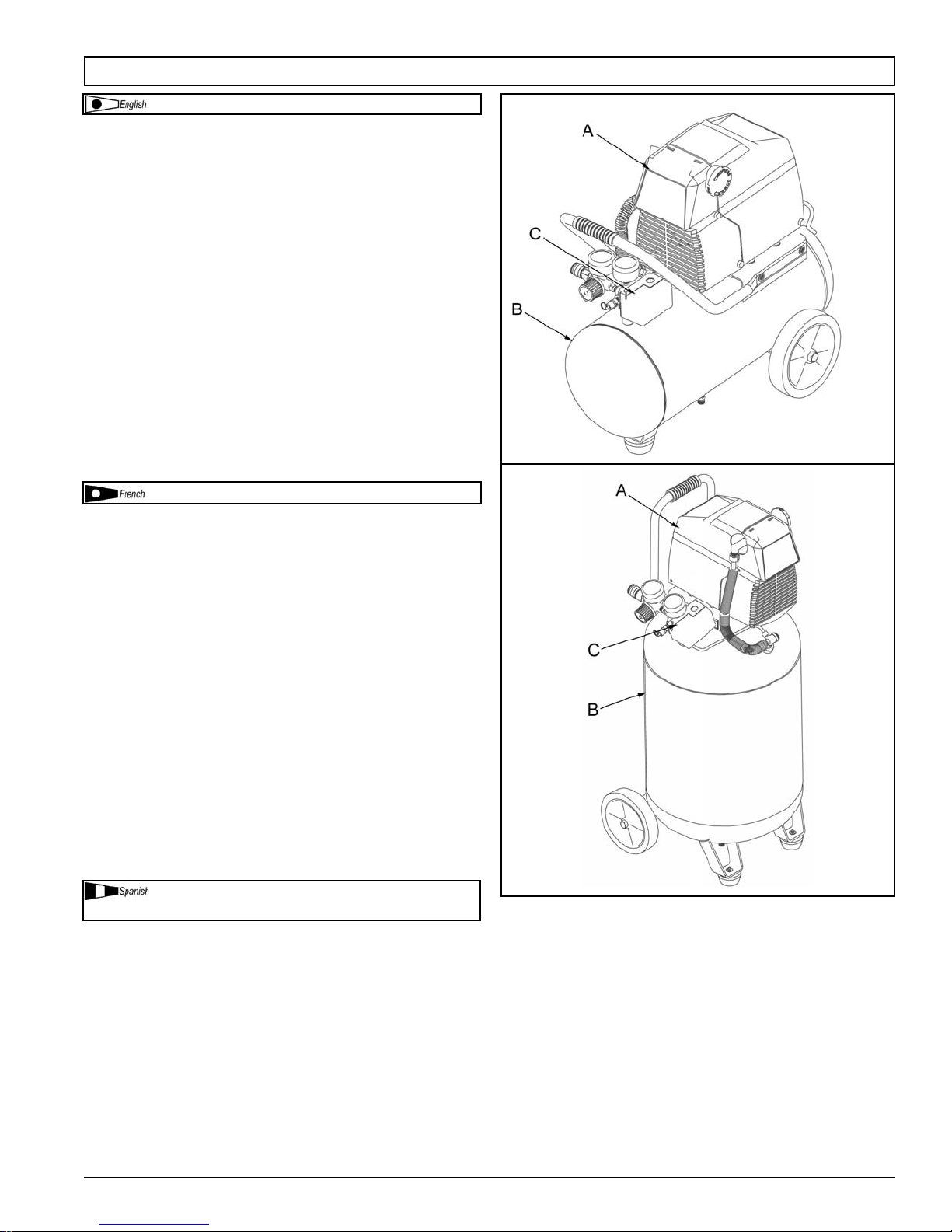 English

French

Spanish

A
C
B

A
C
B