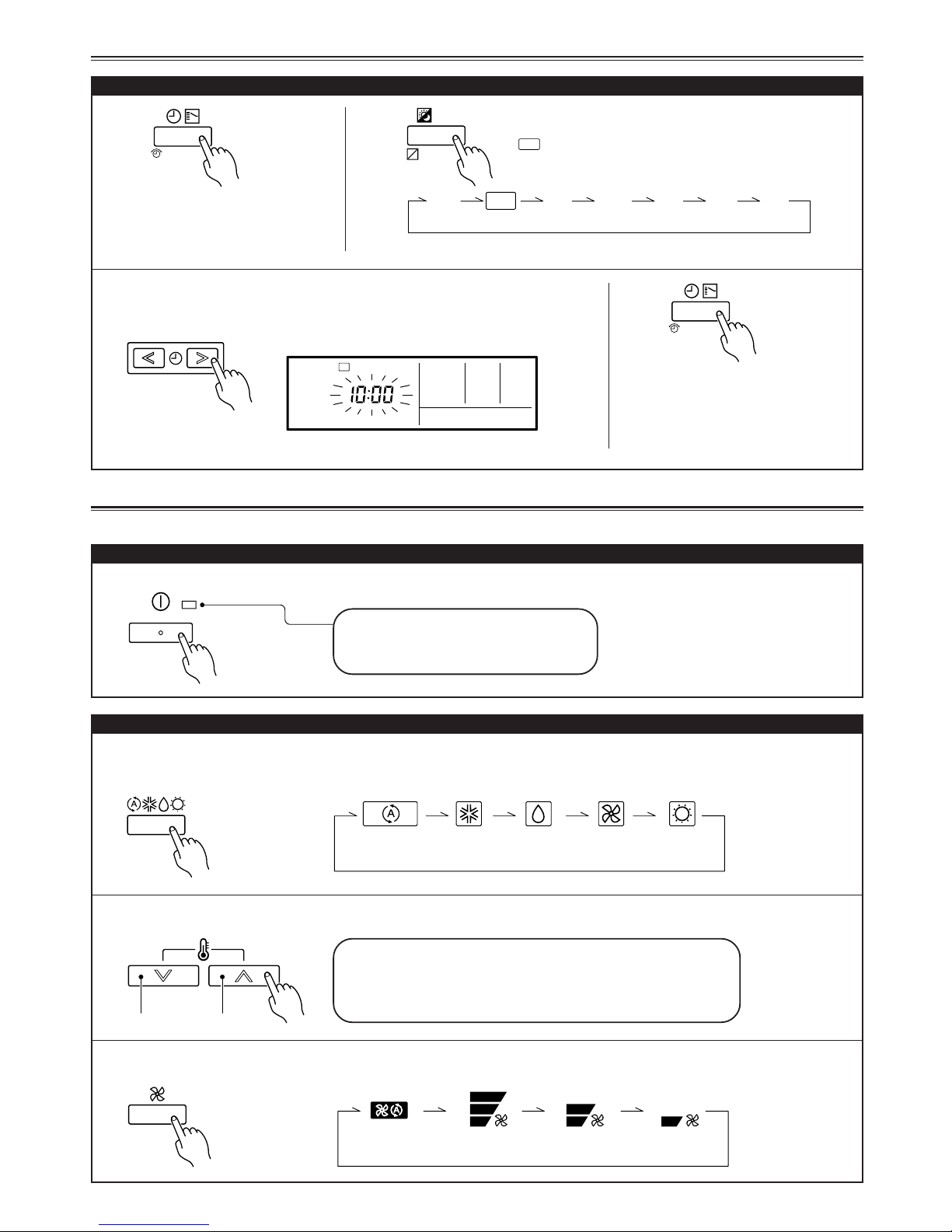 10:00