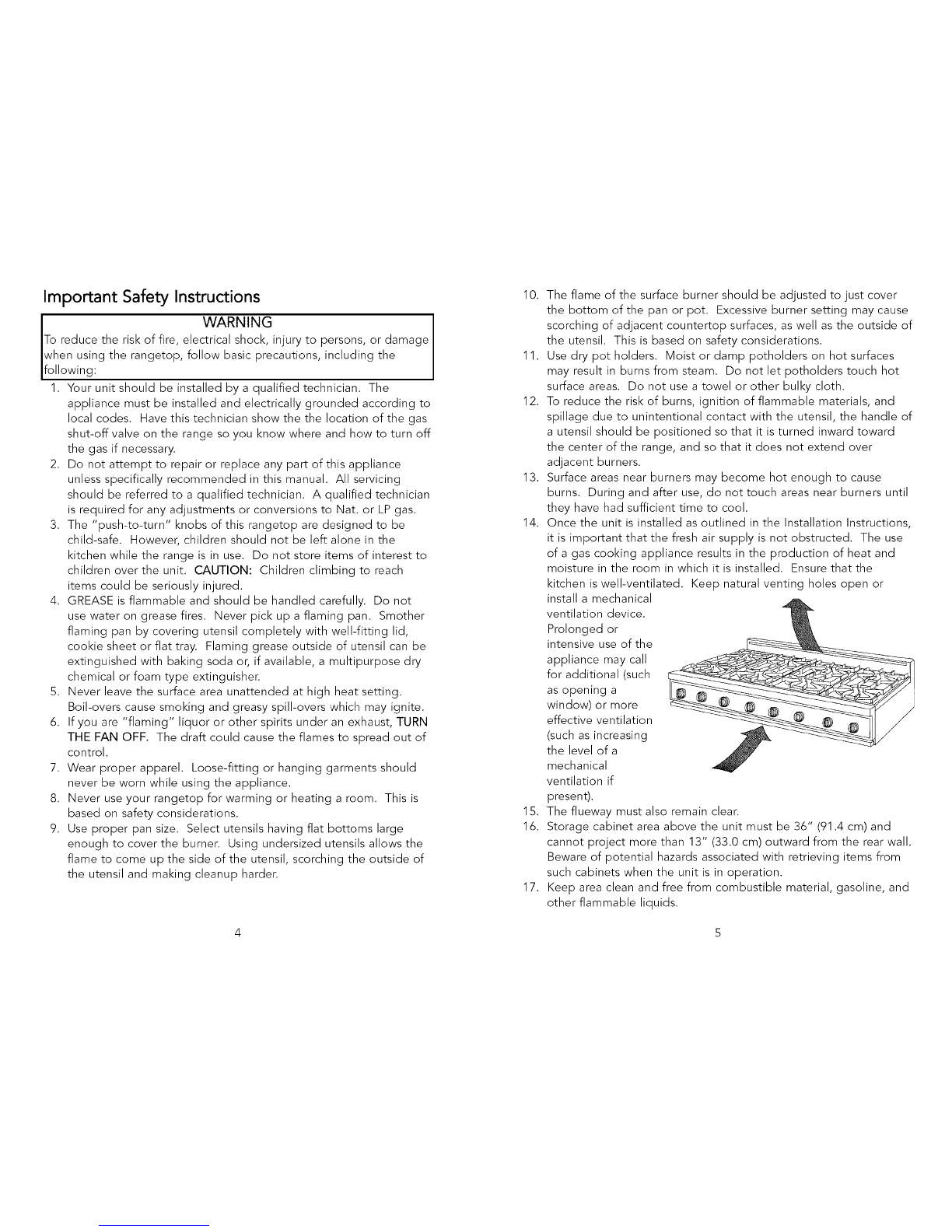 Important Safety Instructions

WARNING

To reduce the risk of fire, electrical shock, injury to persons, or damage when using the rangetop, follow basic precautions, including the following:

1. Your unit should be installed by a qualified technician. The appliance must be installed and electrically grounded according to local codes. Have this technician show the the location of the gas shut-off valve on the range so you know where and how to turn off the gas if necessary.
2. Do not attempt to repair or replace any part of this appliance unless specifically recommended in this manual. All servicing should be referred to a qualified technician. A qualified technician is required for any adjustments or conversions to Nat. or LP gas.
3. The "push-to-turn" knobs of this rangetop are designed to be child-safe. However, children should not be left alone in the kitchen while the range is in use. Do not store items of interest to children over the unit. CAUTION: Children climbing to reach items could be seriously injured.
4. GREASE is flammable and should be handled carefully. Do not use water on grease fires. Never pick up a flaming pan. Smother flaming pan by covering utensil completely with well-fitting lid, cookie sheet or flat tray. Flaming grease outside of utensil can be extinguished with baking soda or, if available, a multipurpose dry chemical or foam type extinguisher.
5. Never leave the surface area unattended at high heat setting. Boil-overs cause smoking and greasy spill-overs which may ignite.
6. If you are "flaming" liquor or other spirits under an exhaust, TURN THE FAN OFF. The draft could cause the flames to spread out of control.
7. Wear proper apparel. Loose-fitting or hanging garments should never be worn while using the appliance.
8. Never use your rangetop for warming or heating a room. This is based on safety considerations.
9. Use proper pan size. Select utensils having flat bottoms large enough to cover the burner. Using undersized utensils allows the flame to come up the side of the utensil, scorching the outside of the utensil and making cleanup harder.

4

10. The flame of the surface burner should be adjusted to just cover the bottom of the pan or pot. Excessive burner setting may cause scorching of adjacent countertop surfaces, as well as the outside of the utensil. This is based on safety considerations.
11. Use dry pot holders. Moist or damp potholders on hot surfaces may result in burns from steam. Do not let potholders touch hot surface areas. Do not use a towel or other bulky cloth.
12. To reduce the risk of burns, ignition of flammable materials, and spillage due to unintentional contact with the utensil, the handle of a utensil should be positioned so that it is turned inward toward the center of the range, and so that it does not extend over adjacent burners.
13. Surface areas near burners may become hot enough to cause burns. During and after use, do not touch areas near burners until they have had sufficient time to cool.
14. Once the unit is installed as outlined in the Installation Instructions, it is important that the fresh air supply is not obstructed. The use of a gas cooking appliance results in the production of heat and moisture in the room in which it is installed. Ensure that the kitchen is well-ventilated. Keep natural venting holes open or install a mechanical ventilation device. Prolonged or intensive use of the appliance may call for additional (such as opening a window) or more effective ventilation (such as increasing the level of a mechanical ventilation if present).
15. The flueway must also remain clear.
16. Storage cabinet area above the unit must be 36" (91.4 cm) and cannot project more than 13" (33.0 cm) outward from the rear wall. Beware of potential hazards associated with retrieving items from such cabinets when the unit is in operation.
17. Keep area clean and free from combustible material, gasoline, and other flammable liquids.

5