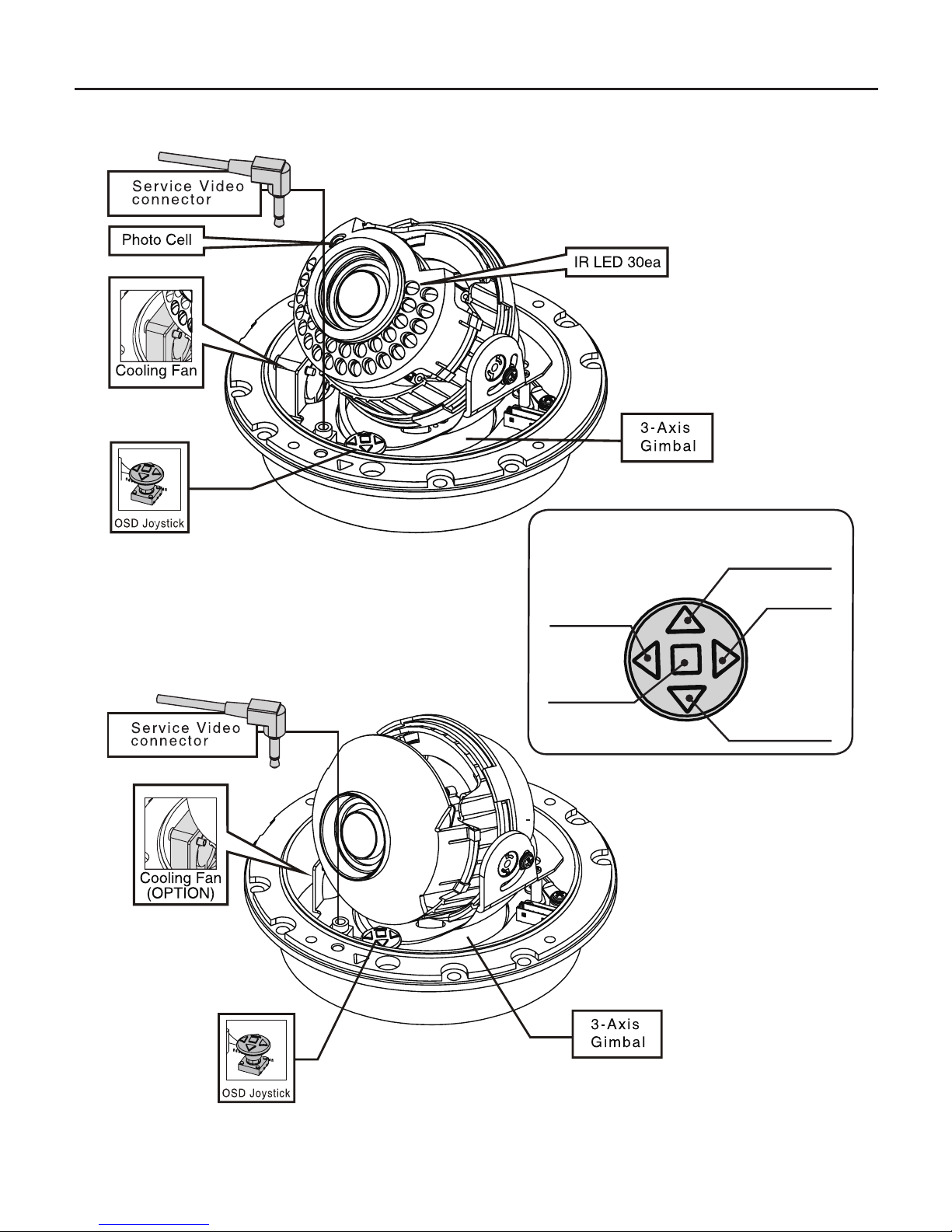 Service Video connector

Photo Cell

IR LED 30ea

Cooling Fan

3-Axis Gimbal

OSD Joystick

Service Video connector

Cooling Fan (OPTION)

3-Axis Gimbal

OSD Joystick