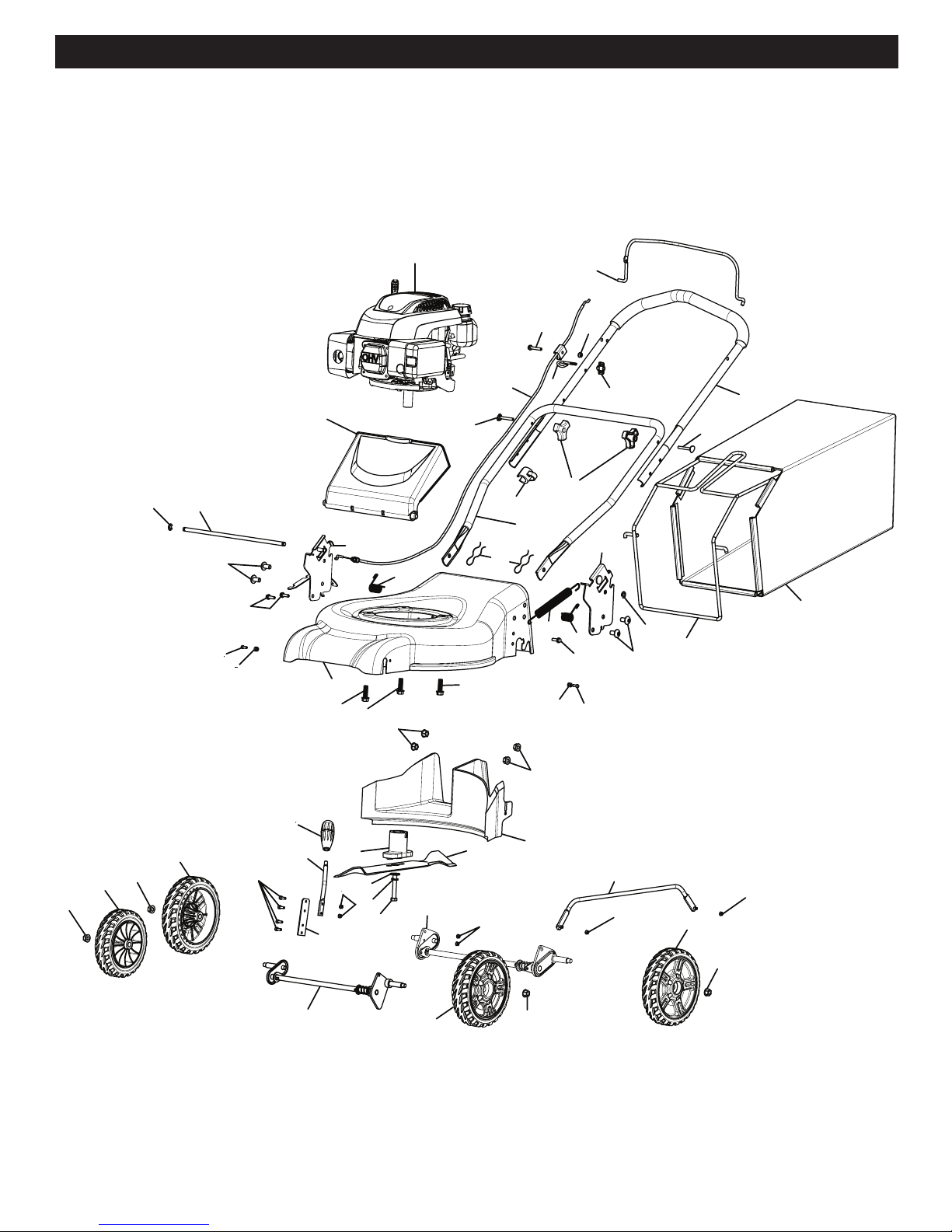 OHV