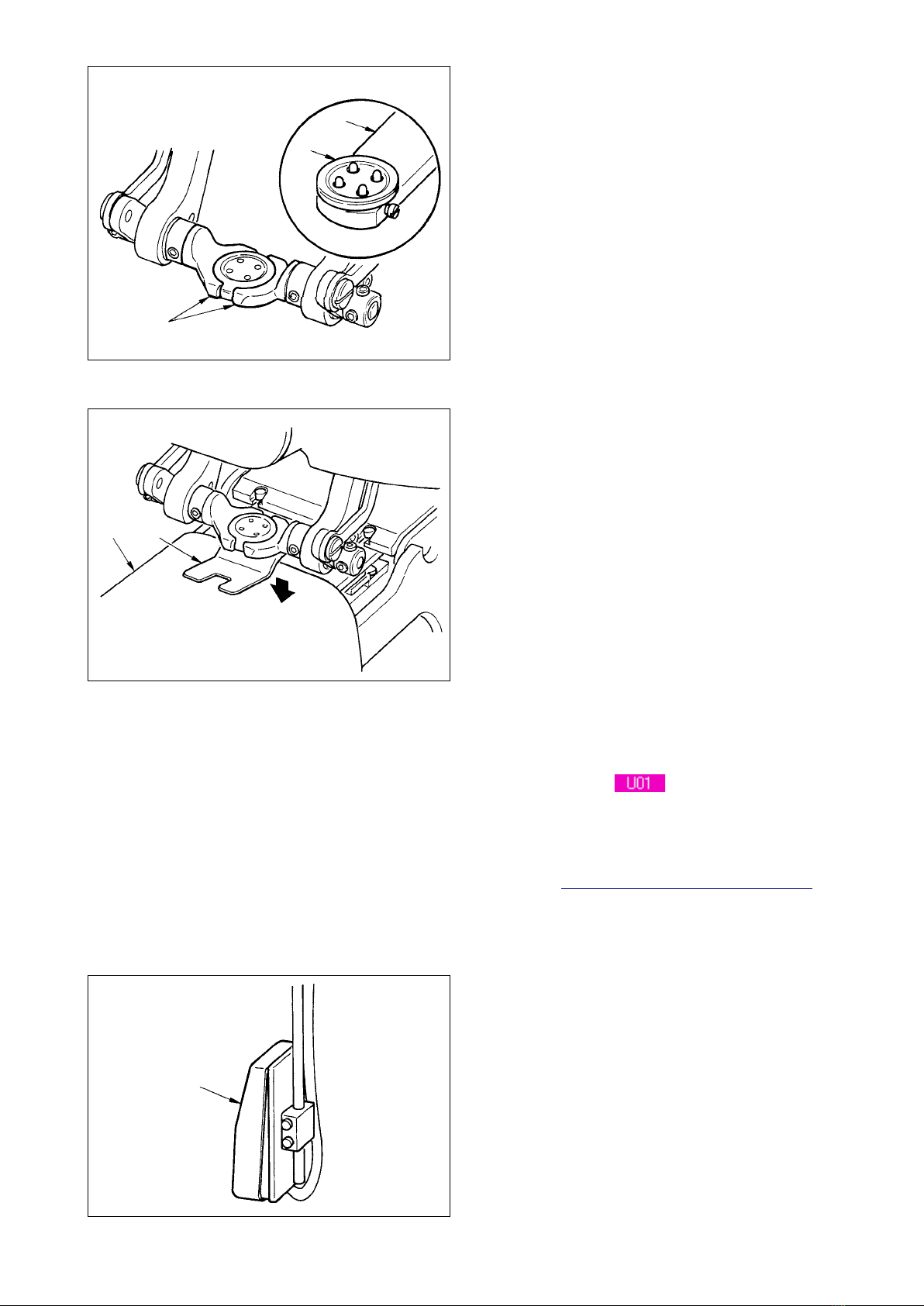 U01