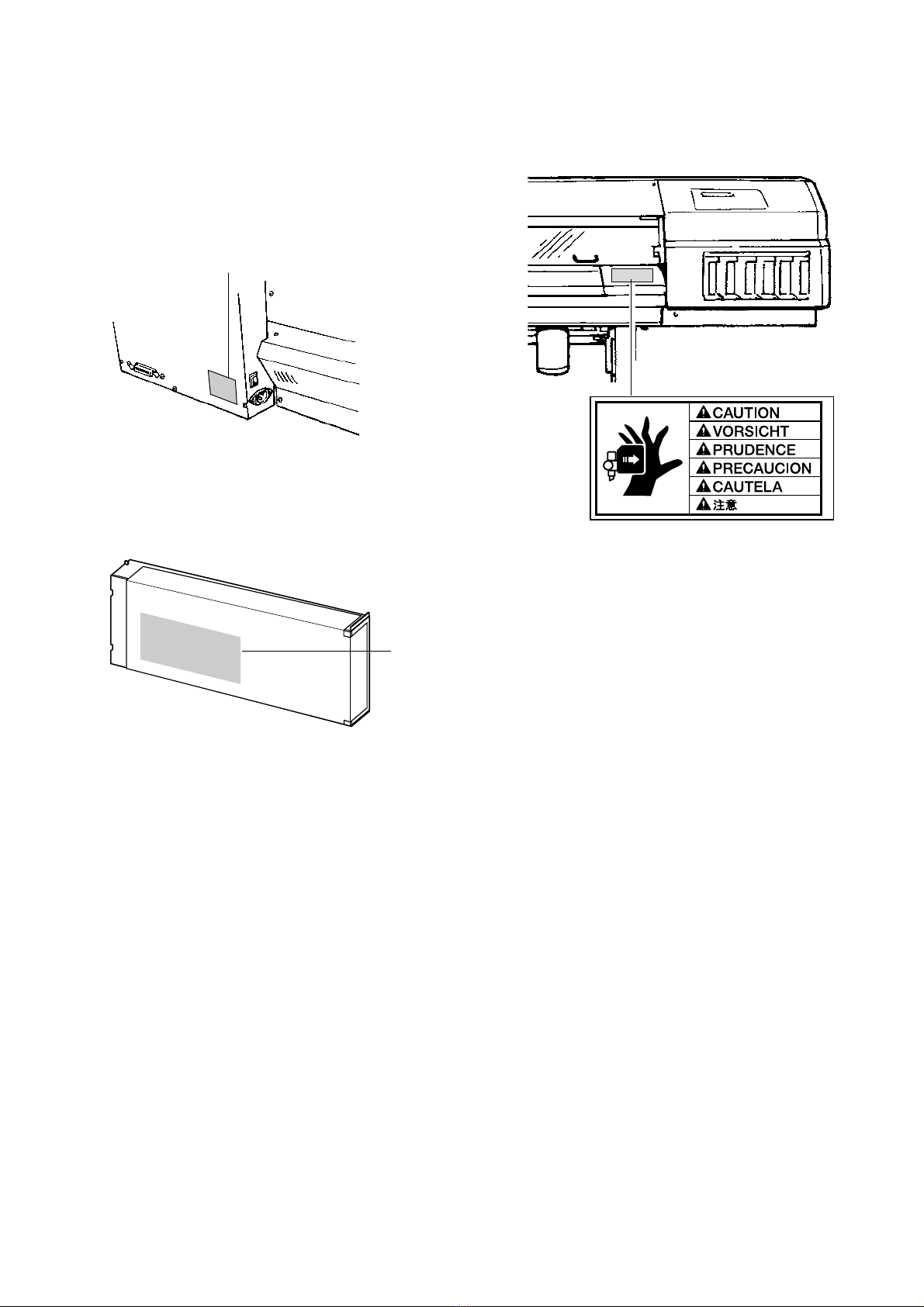 CAUTION
VORSICHT
PRUDENCE
PRECAUCION
CAUTELA
注意