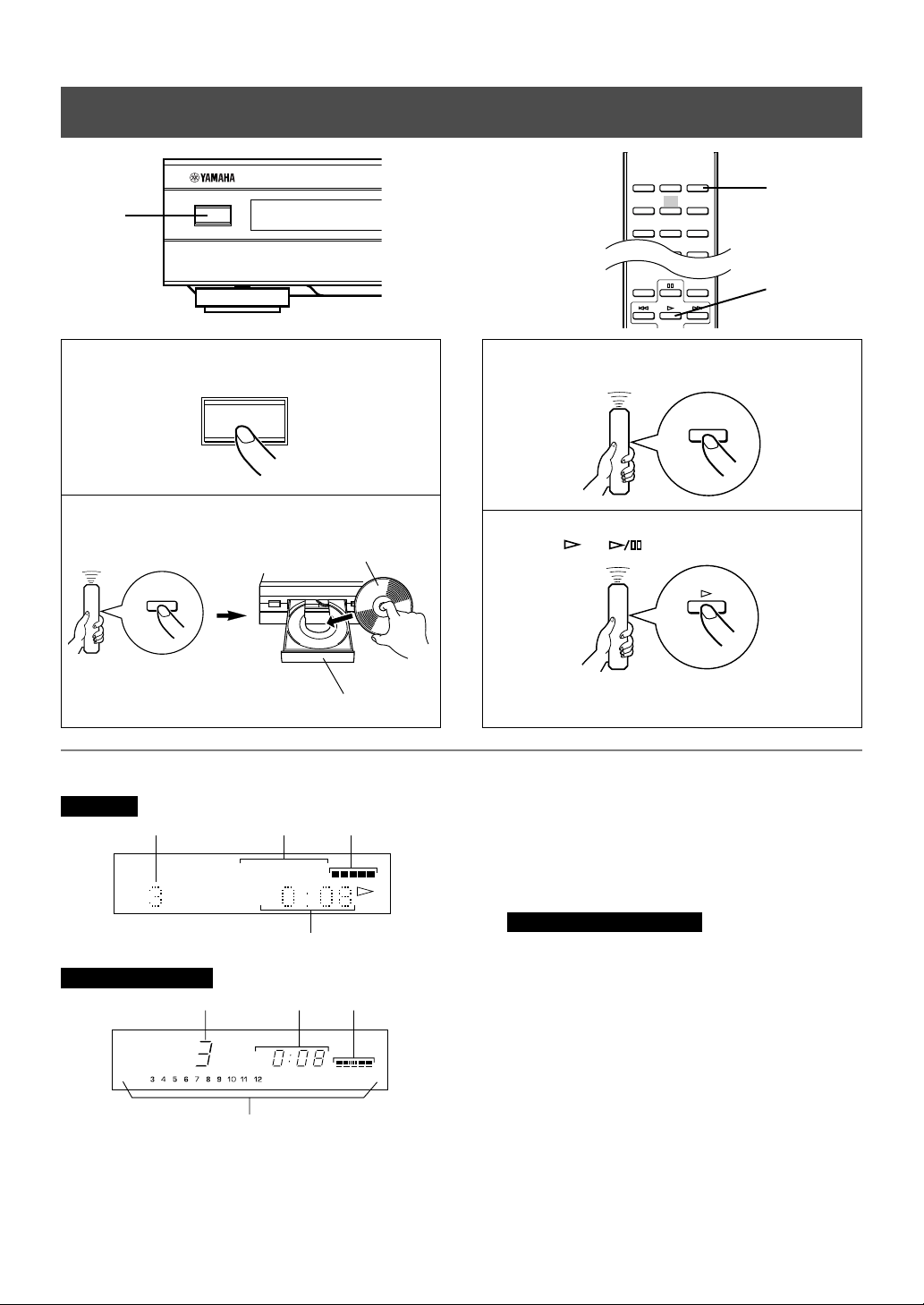 YAMAHA

3

0:08

3

0:08

3 4 5 6 7 8 9 10 11 12