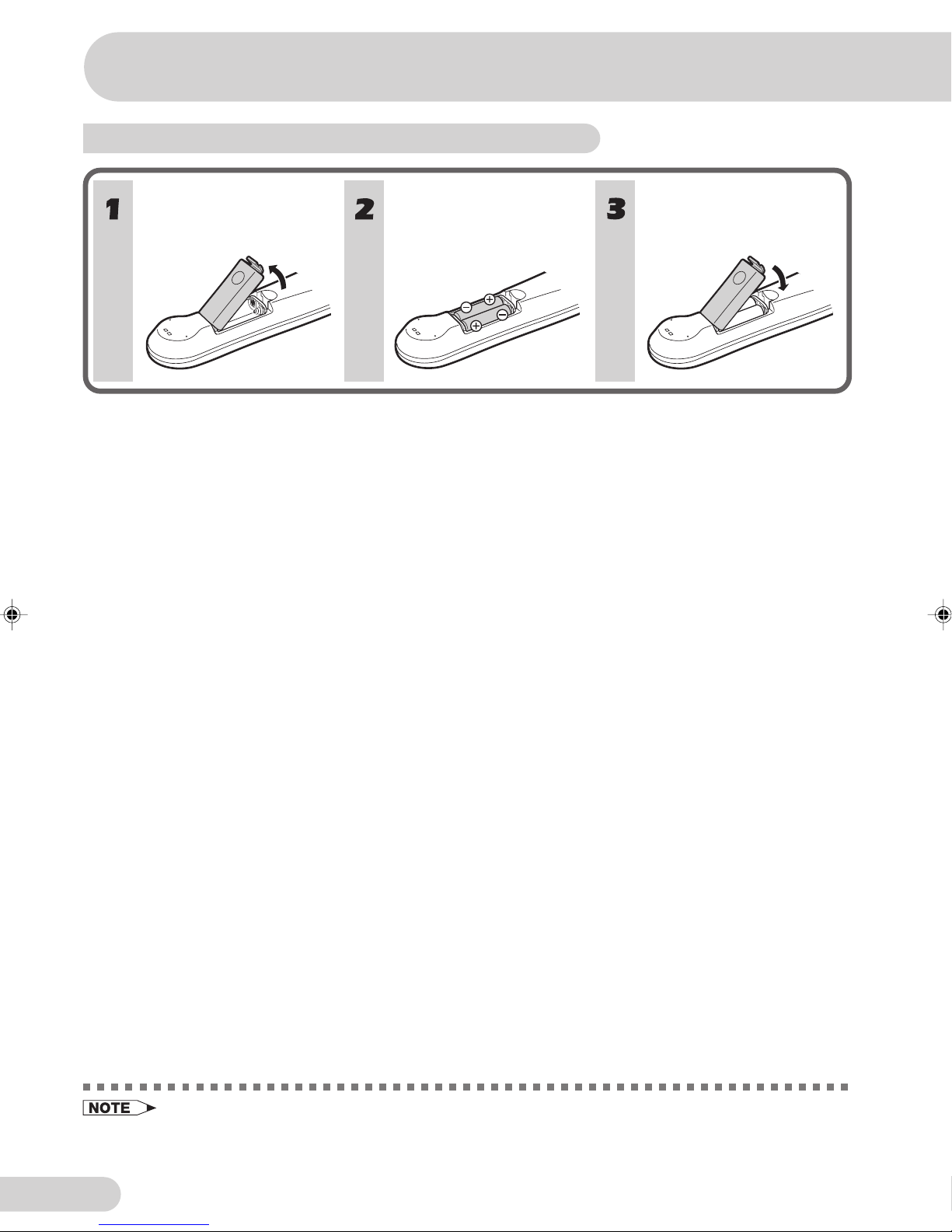 1

2

3

NOTE