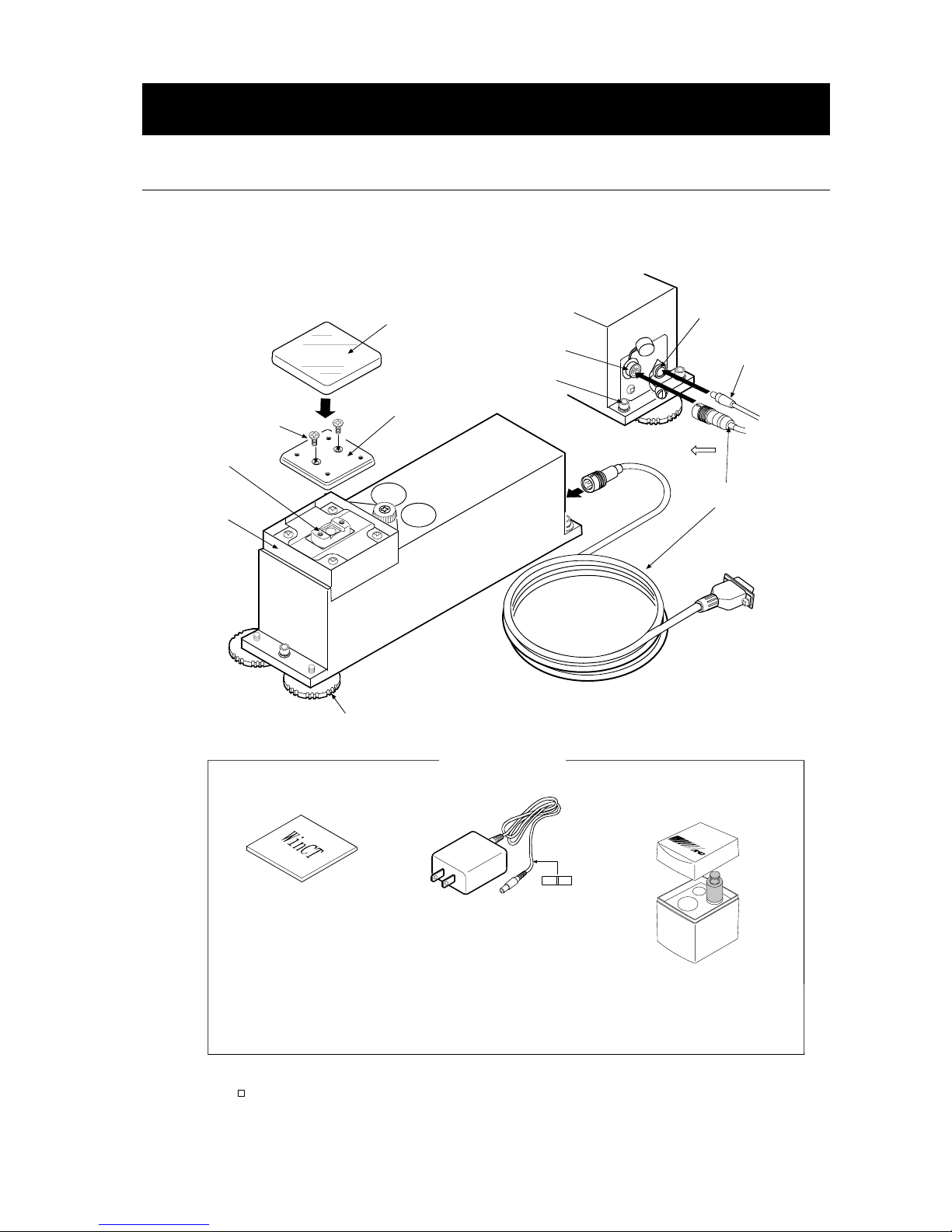 WinCT