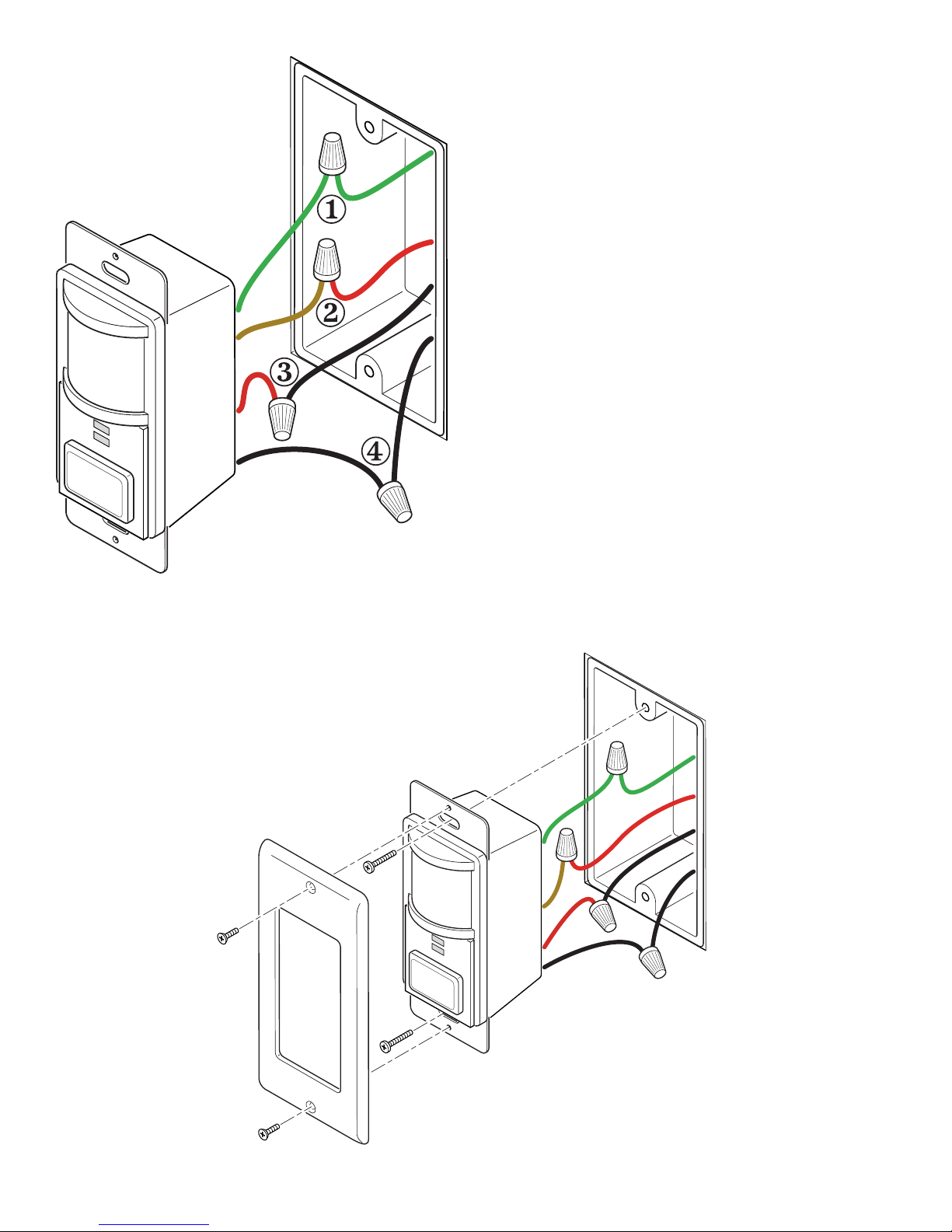 ①
②
③
④