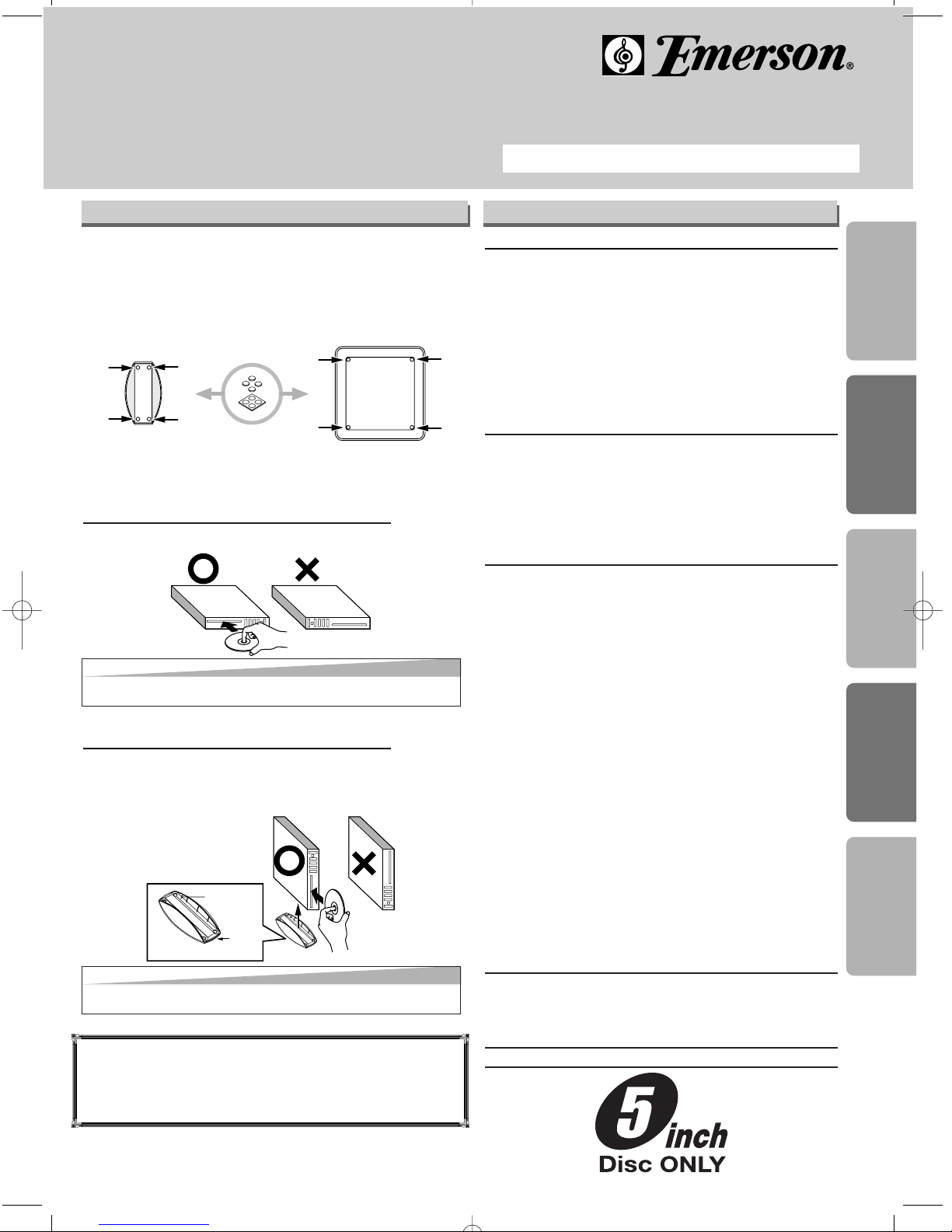 Emerson®

5 inch
Disc ONLY