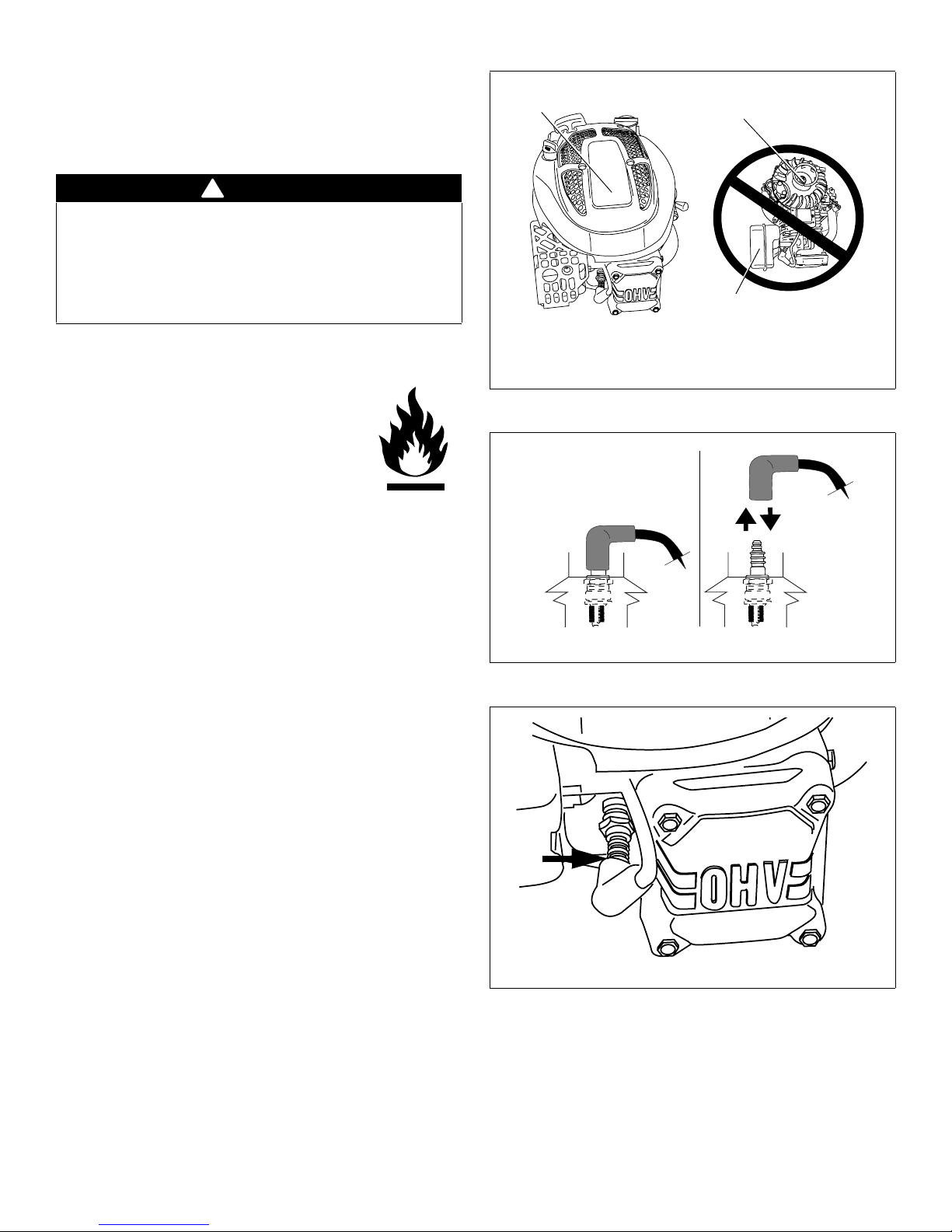 OHV

OHV