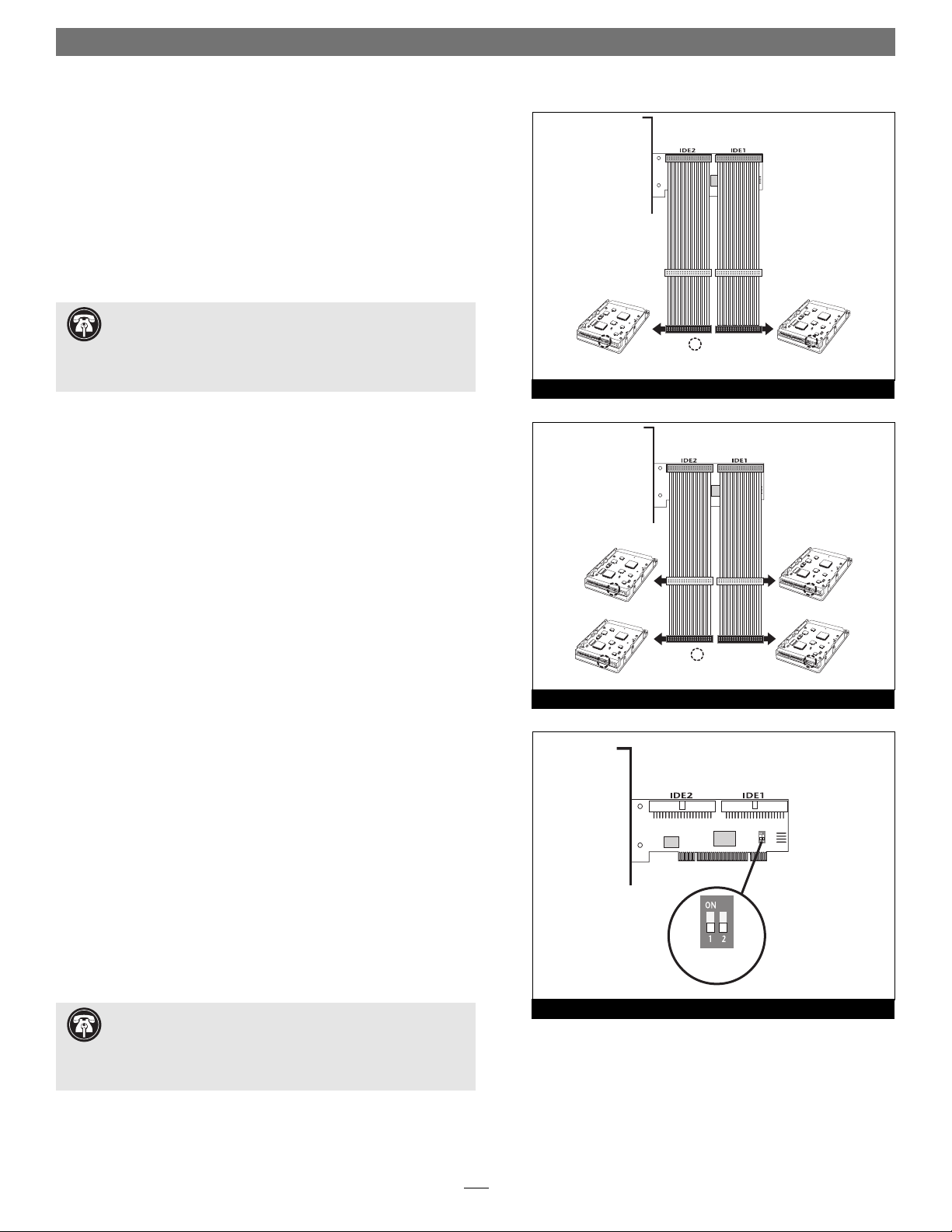 IDE2 IDE1

IDE2 IDE1

IDE2 IDE1

ON

1 2