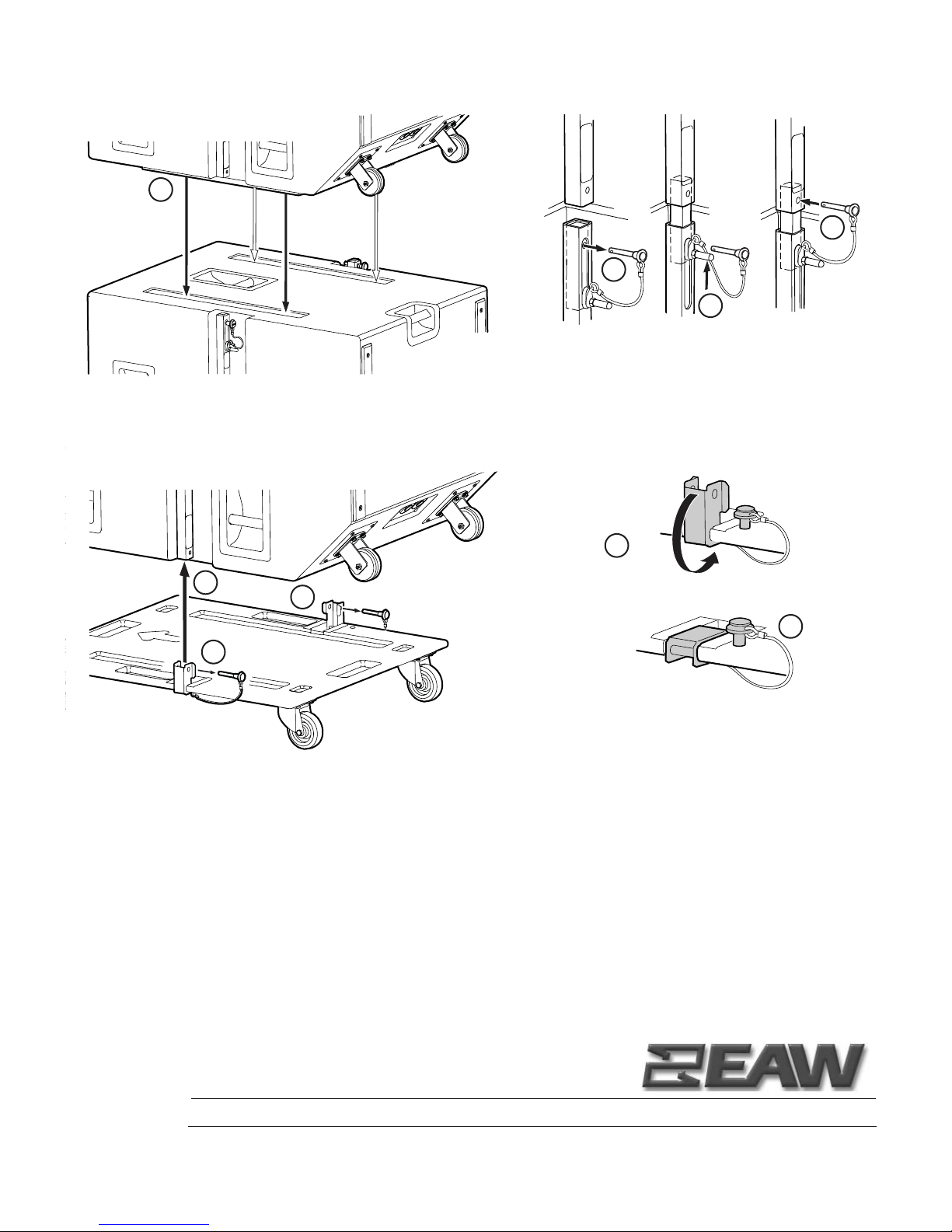 EAW