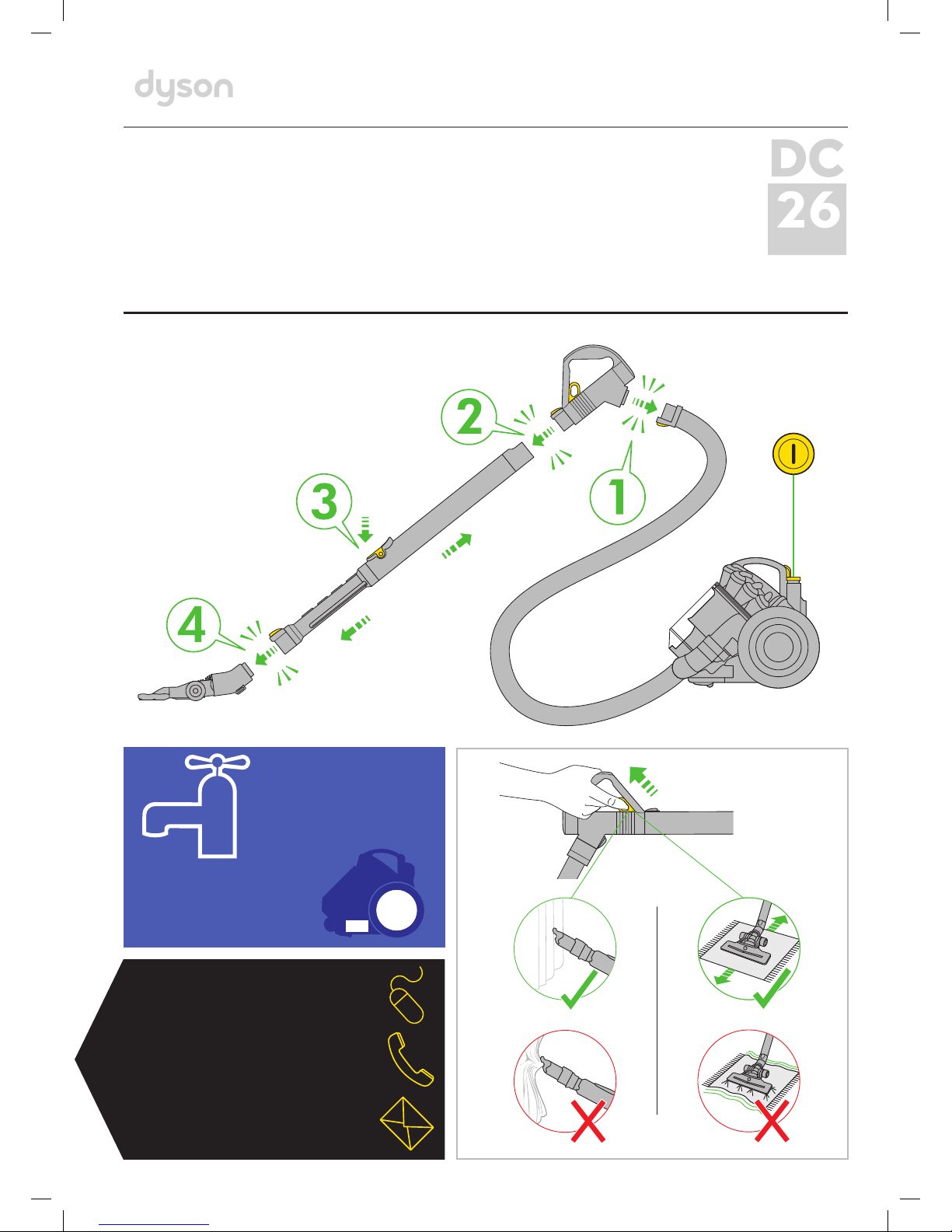 dyson

DC
26

2

1

3

4