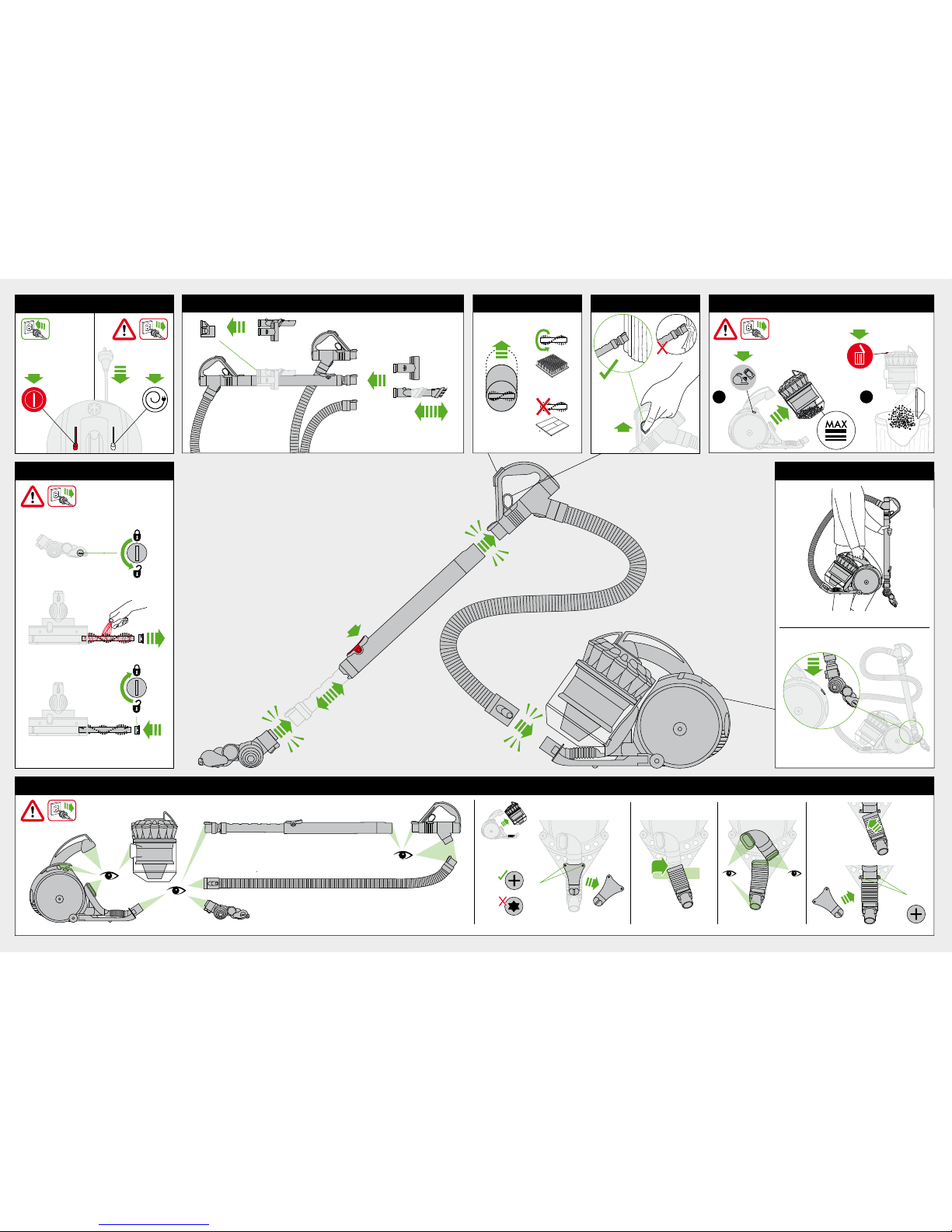 MAX