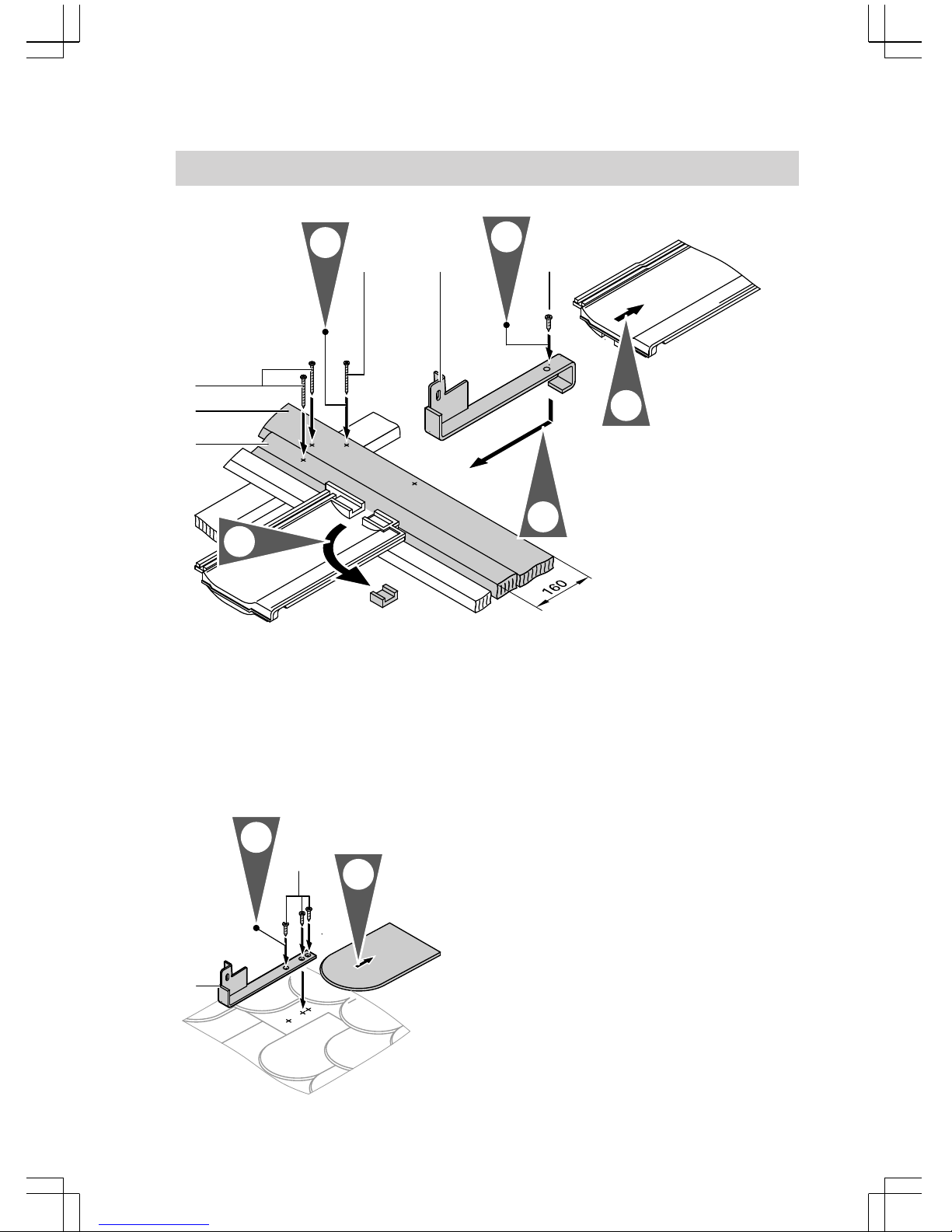 160