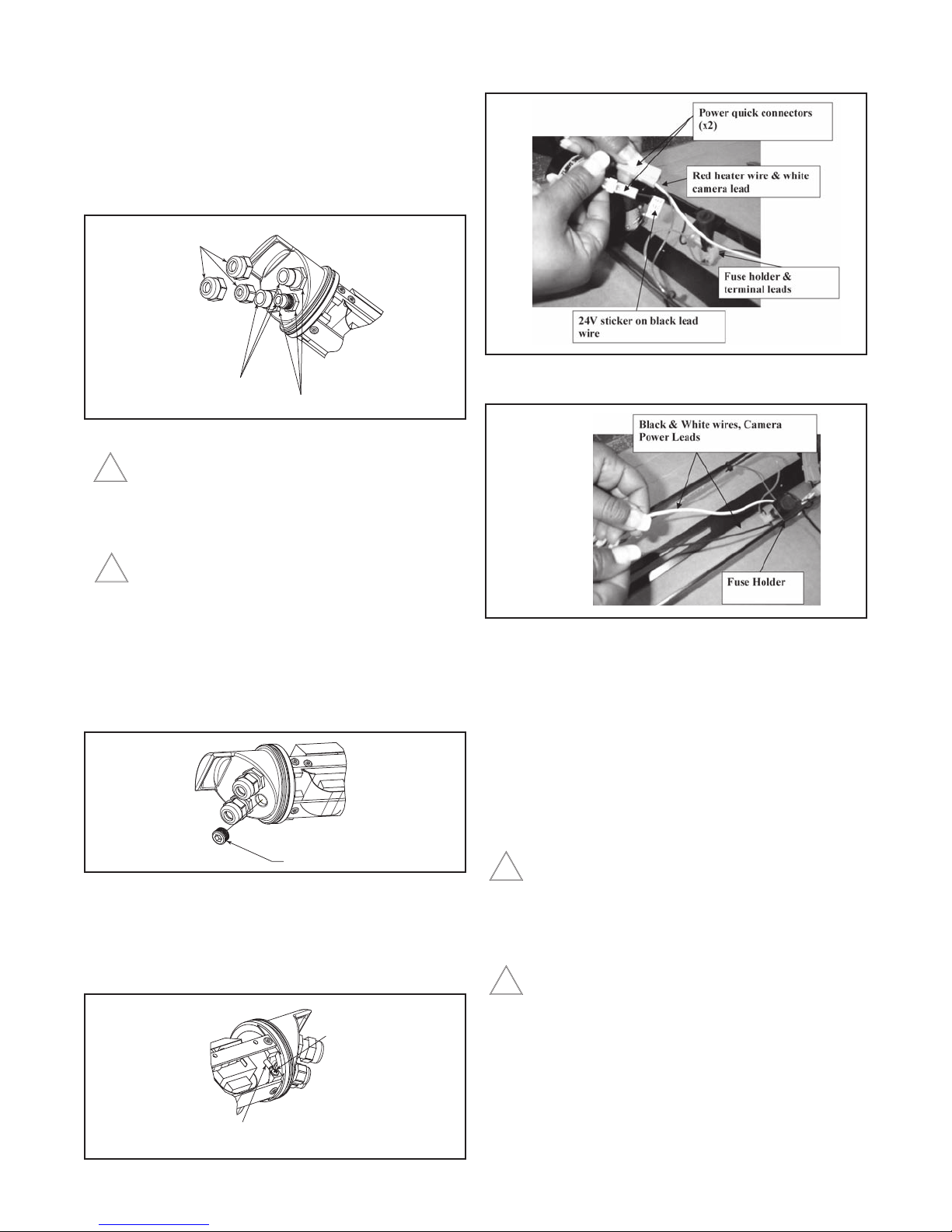 Power quick connectors (x2)

Red heater wire & white camera lead

Fuse holder & terminal leads

24V sticker on black lead wire

Black & White wires, Camera Power Leads

Fuse Holder