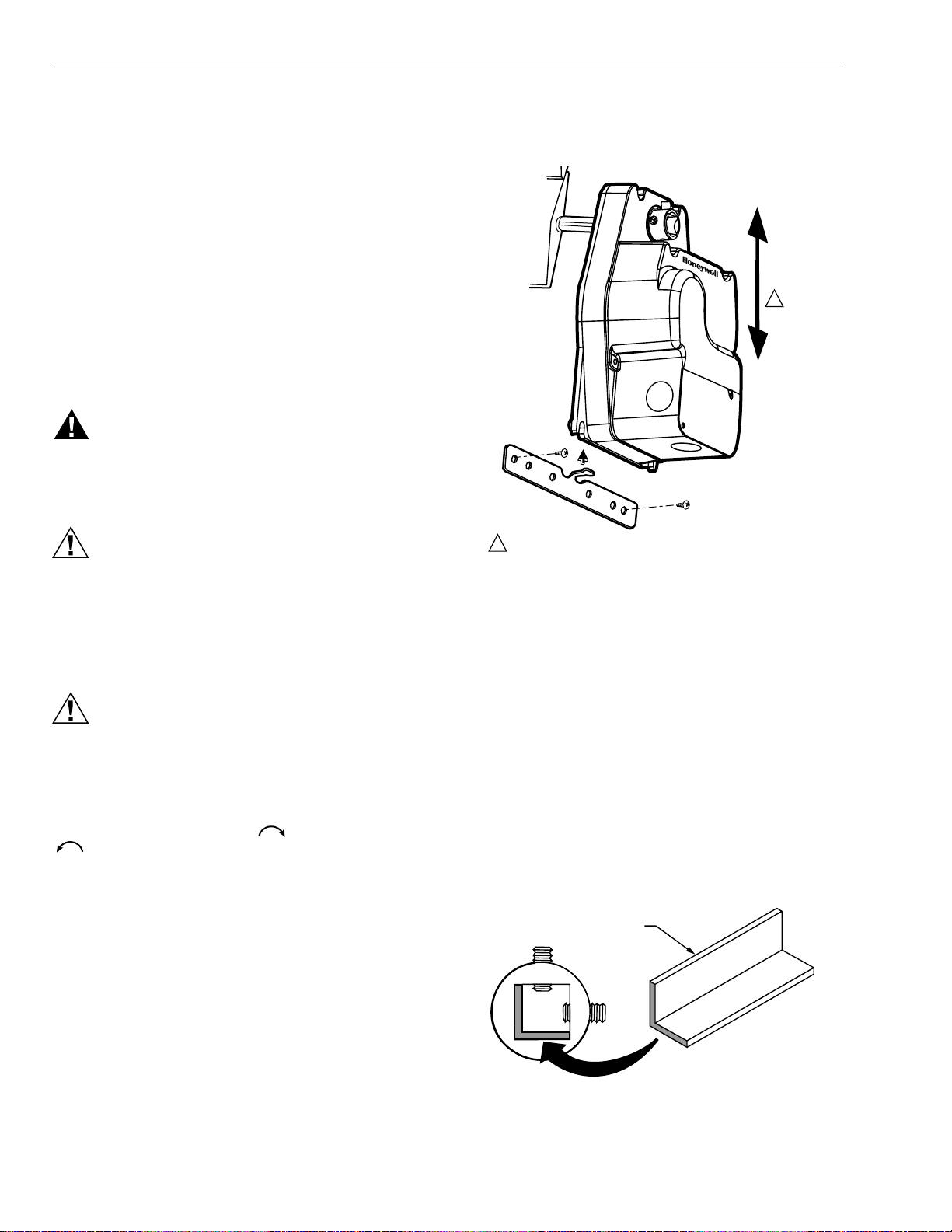 Honeywell