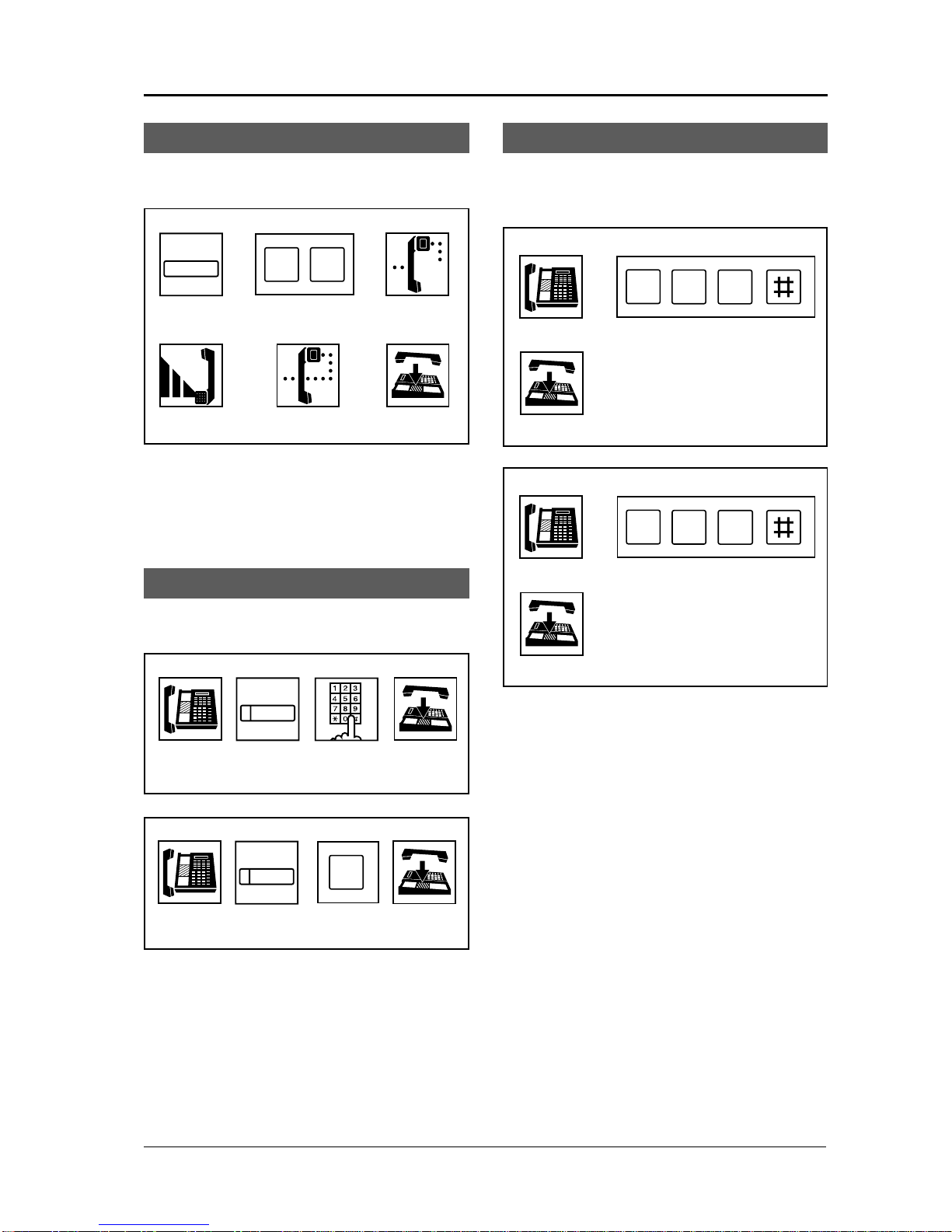 1 2 3
4 5 6
7 8 9
* 0 #