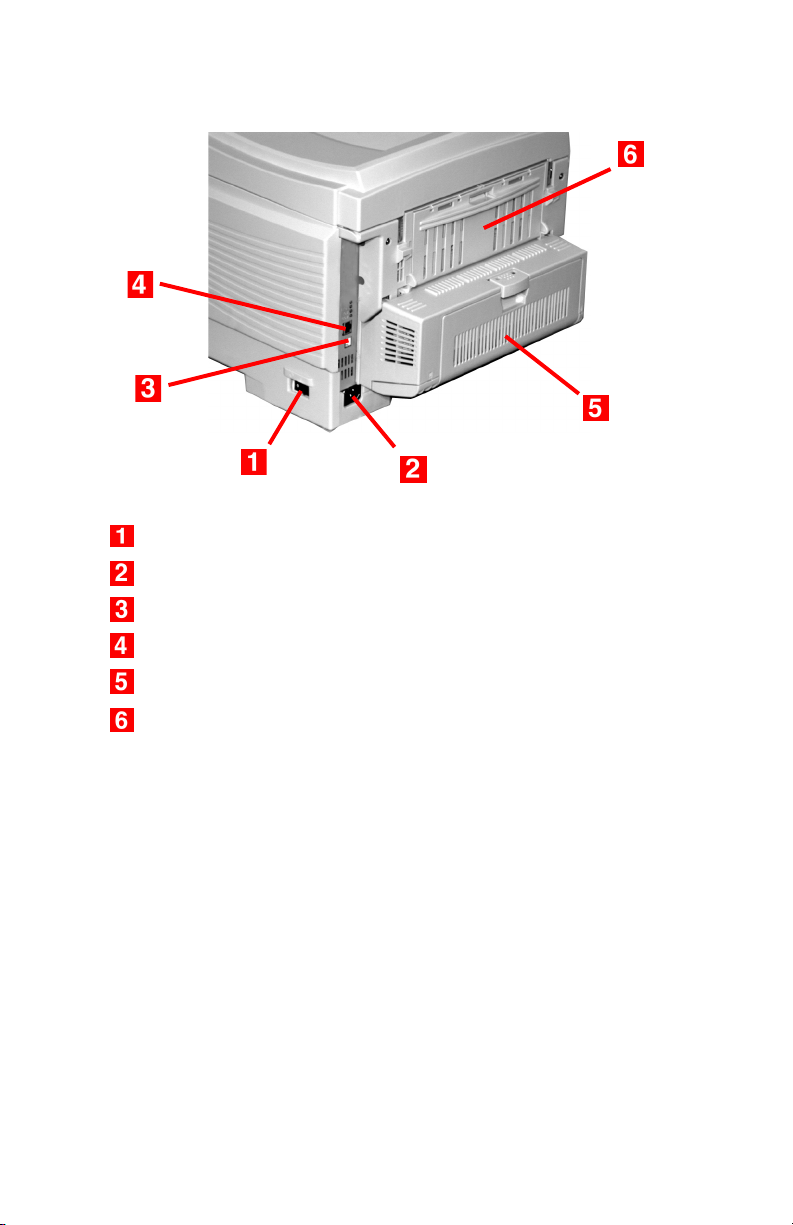 6

4

3

5

1

2

1

2

3

4

5

6