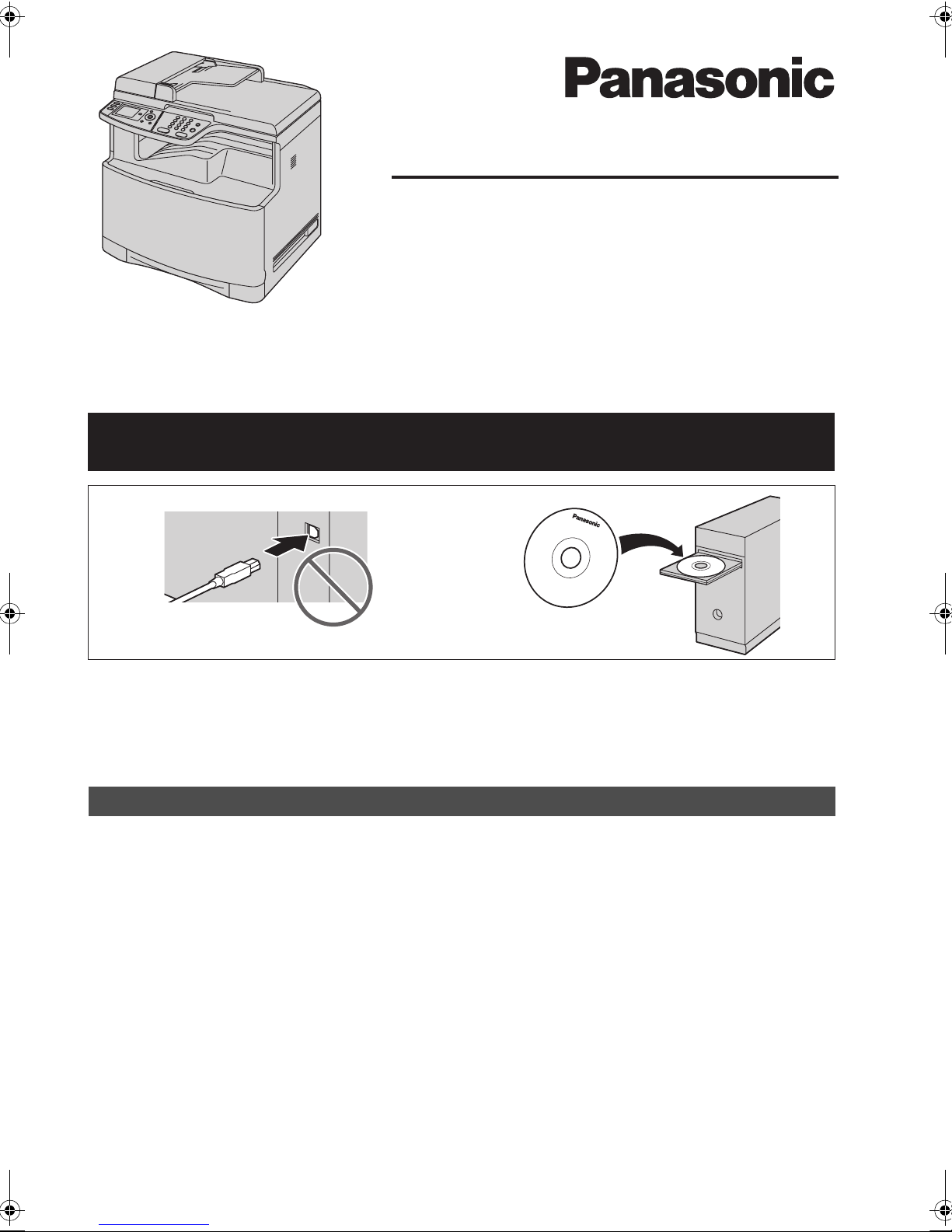 Panasonic

Panasonic