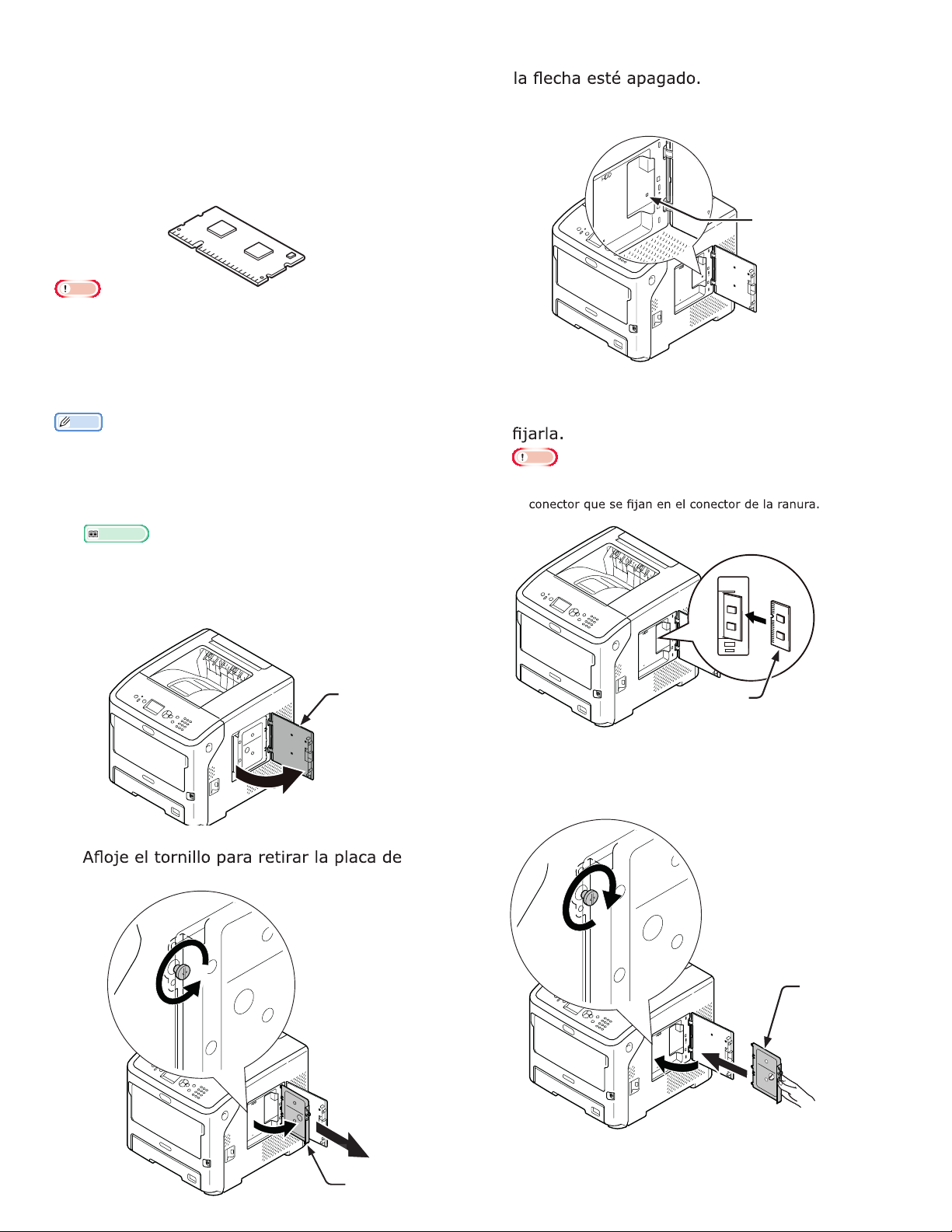 la flecha esté apagado.

fijarla.

conector que se fijan en el conector de la ranura.

Afloje el tornillo para retirar la placa de