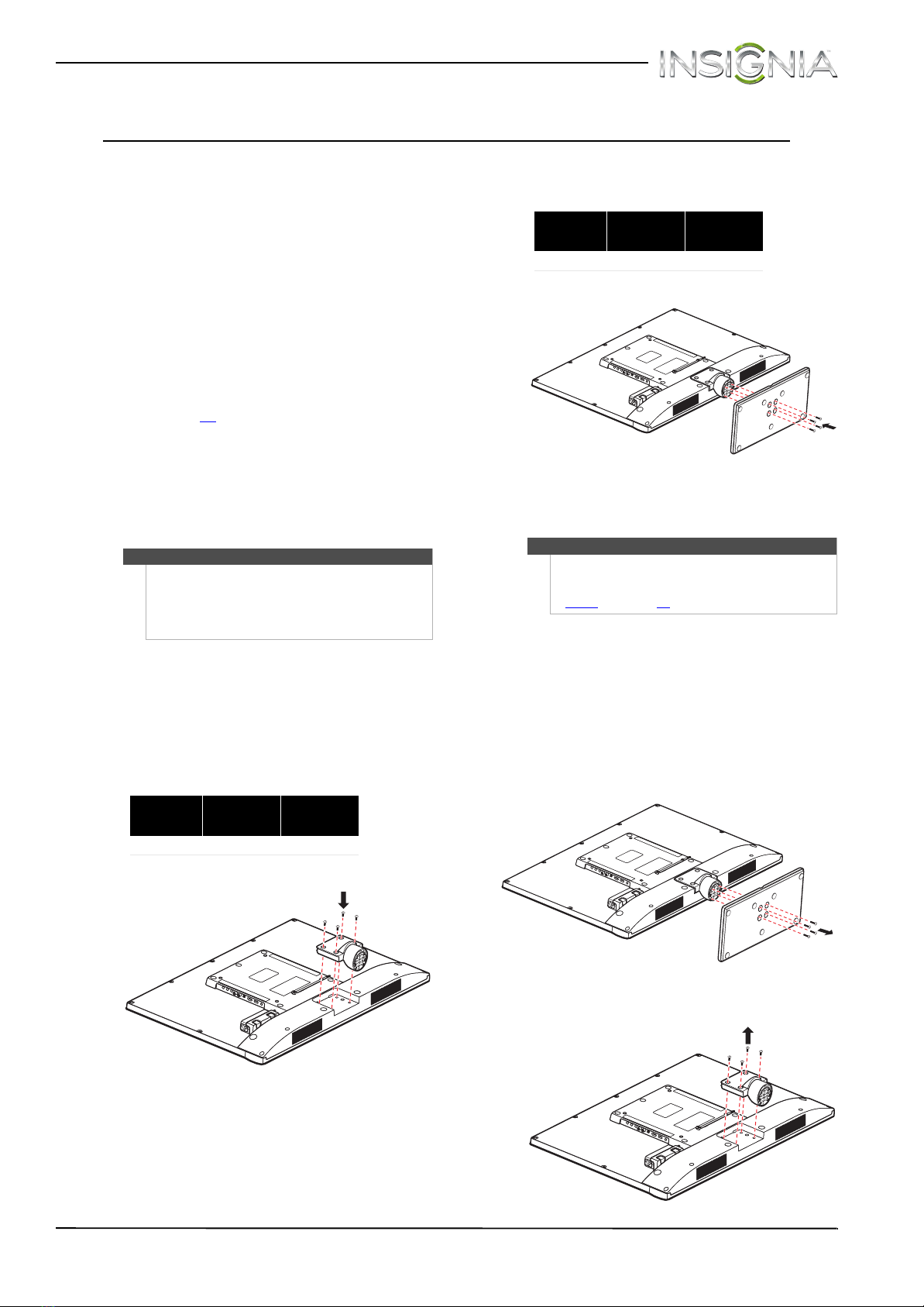 INSIGNIA