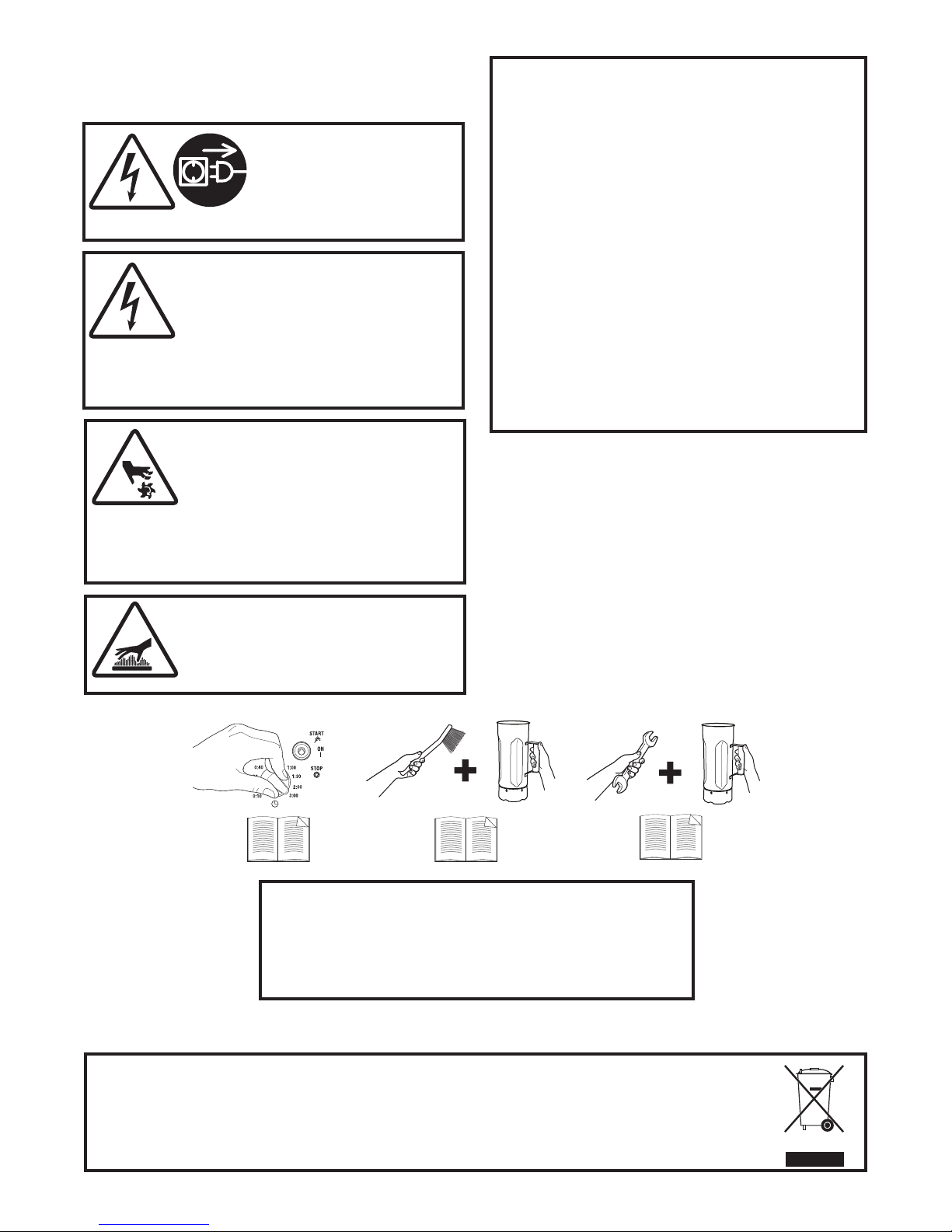 START
ON
I
STOP
0:40
1:00
1:30
2:30
3:00
0:10