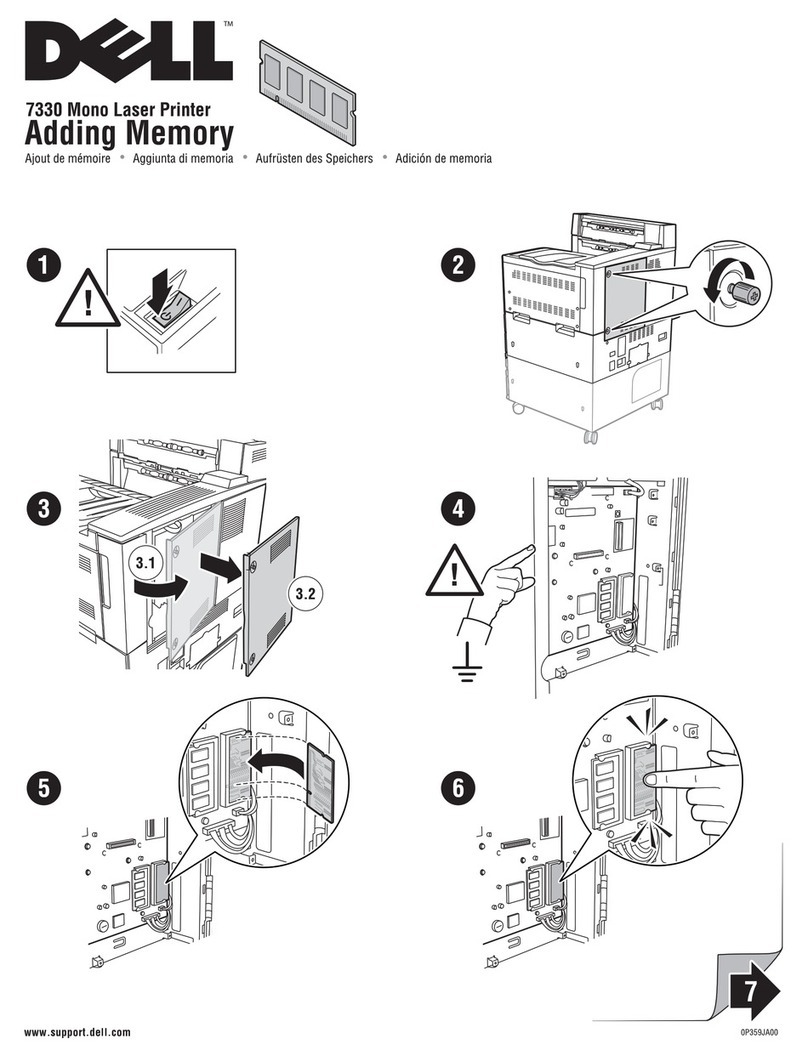 DELL™

7330 Mono Laser Printer
Adding Memory
Ajout de mémoire • Aggiunta di memoria • Aufrüsten des Speichers • Adición de memoria

1

2

3

3.1

3.2

4

5

6

7

www.support.dell.com

0P359JA00