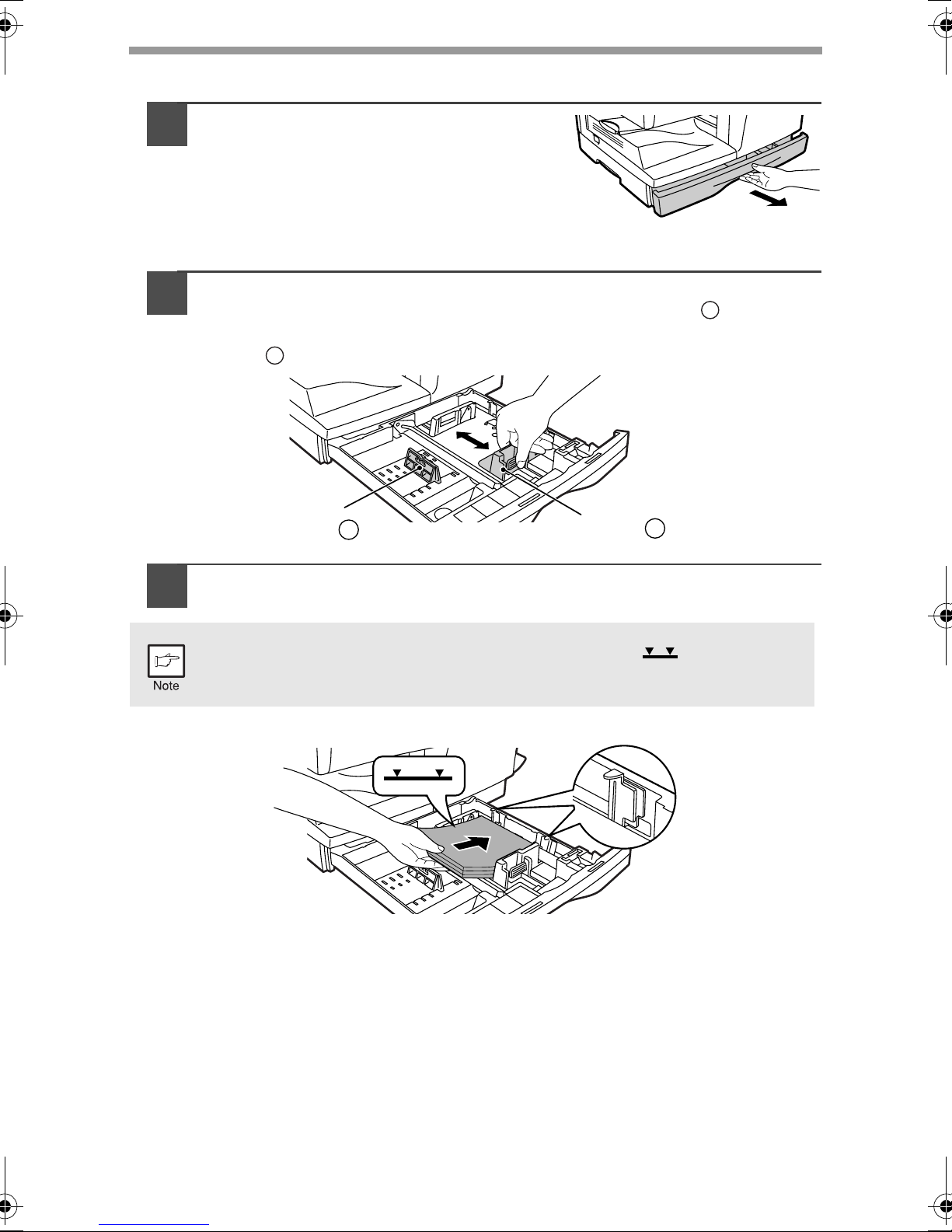 Note