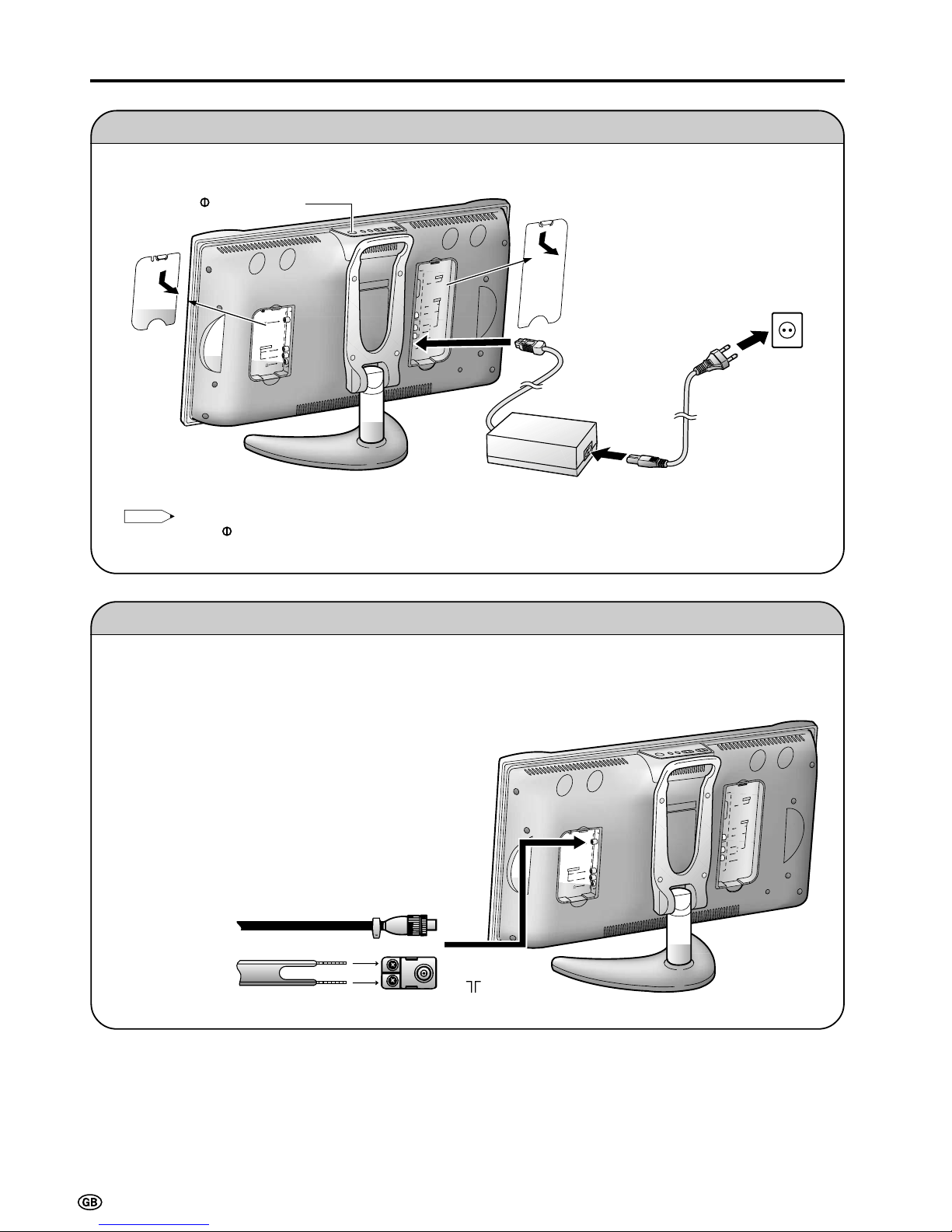 GB