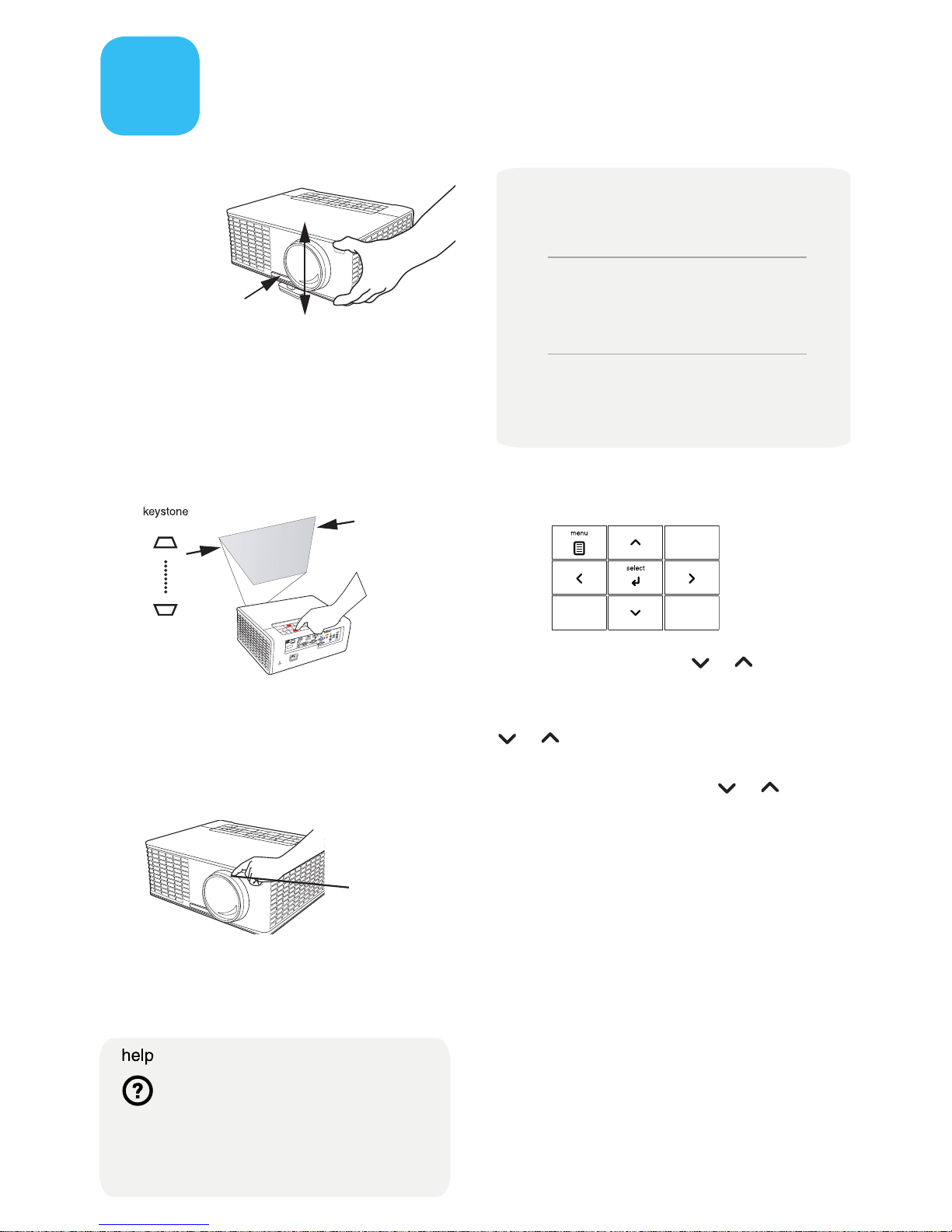 keystone

menu

select

help