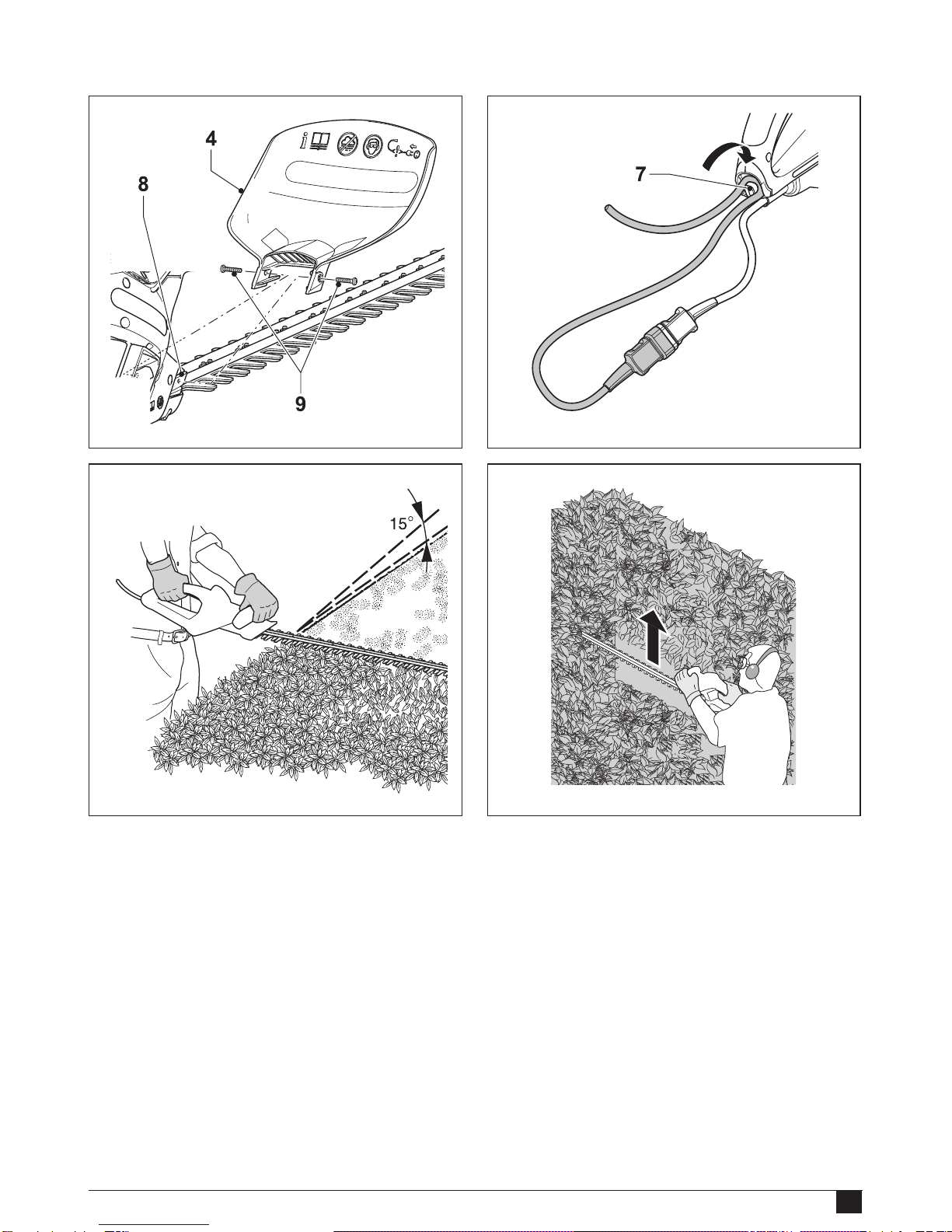 4

8

9

7

15°