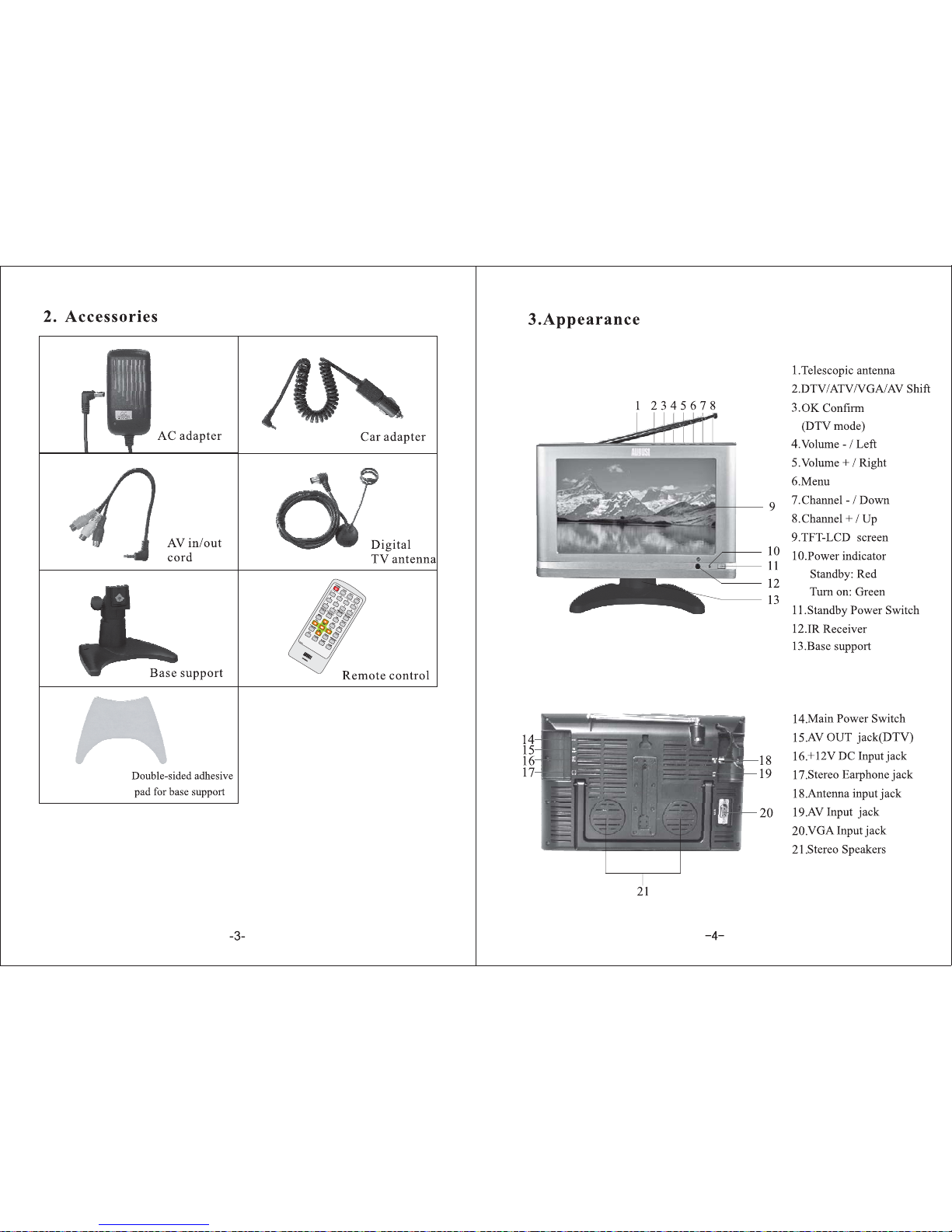 2. Accessories

| AC adapter | Car adapter |
|---|---|
| AV in/out cord | Digital TV antenna |
| Base support | Remote control |
| Double-sided adhesive pad for base support | |

-3-

3.Appearance

1 2 3 4 5 6 7 8
AUGUST
9
10
11
12
13

1.Telescopic antenna
2.DTV/ATV/VGA/AV Shift
3.OK Confirm (DTV mode)
4.Volume - / Left
5.Volume + / Right
6.Menu
7.Channel - / Down
8.Channel + / Up
9.TFT-LCD screen
10.Power indicator
Standby: Red
Turn on: Green
11.Standby Power Switch
12.IR Receiver
13.Base support

14
15
16
17
18
19
20
21

14.Main Power Switch
15.AV OUT jack(DTV)
16.+12V DC Input jack
17.Stereo Earphone jack
18.Antenna input jack
19.AV Input jack
20.VGA Input jack
21.Stereo Speakers

-4-