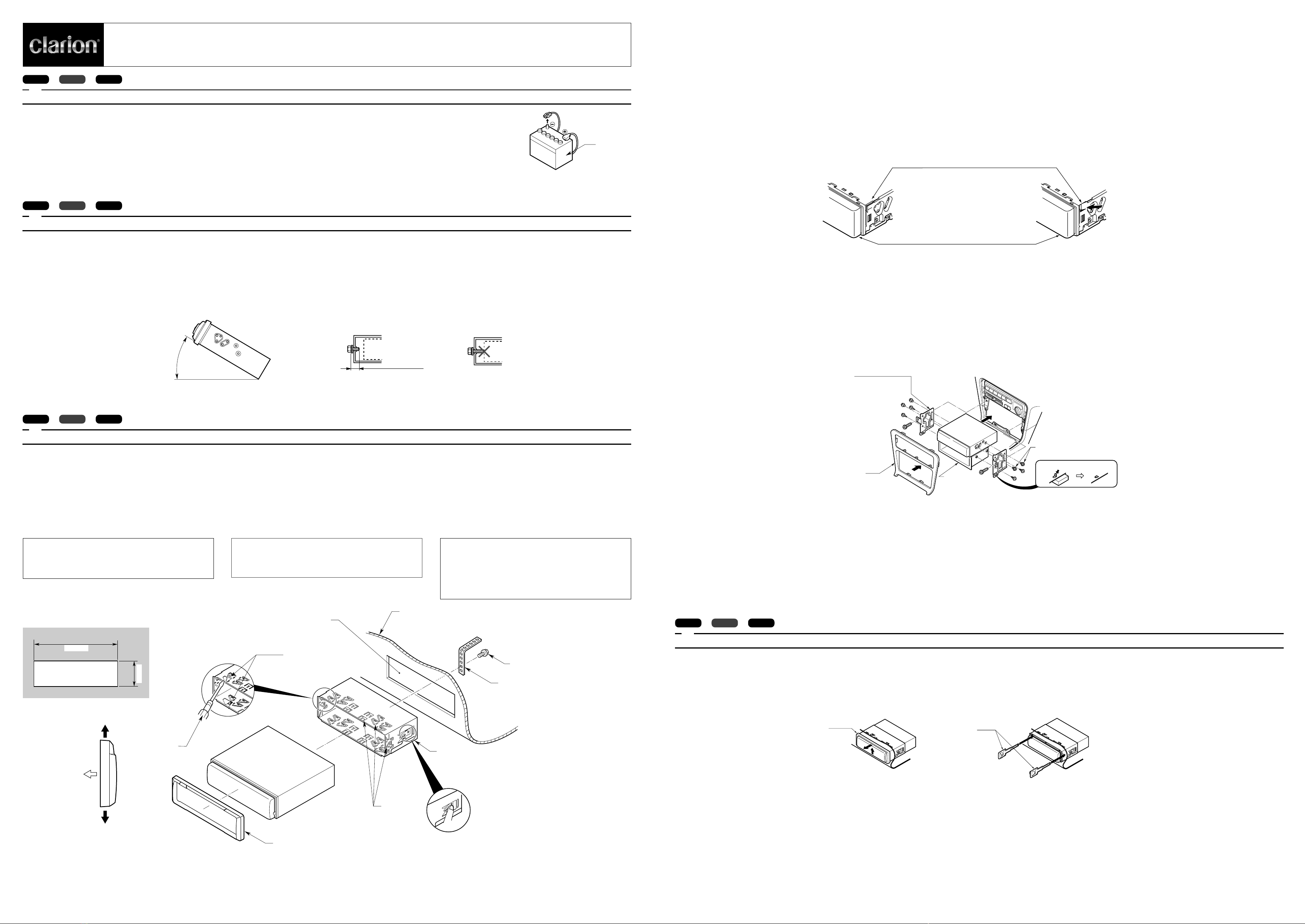 clarion