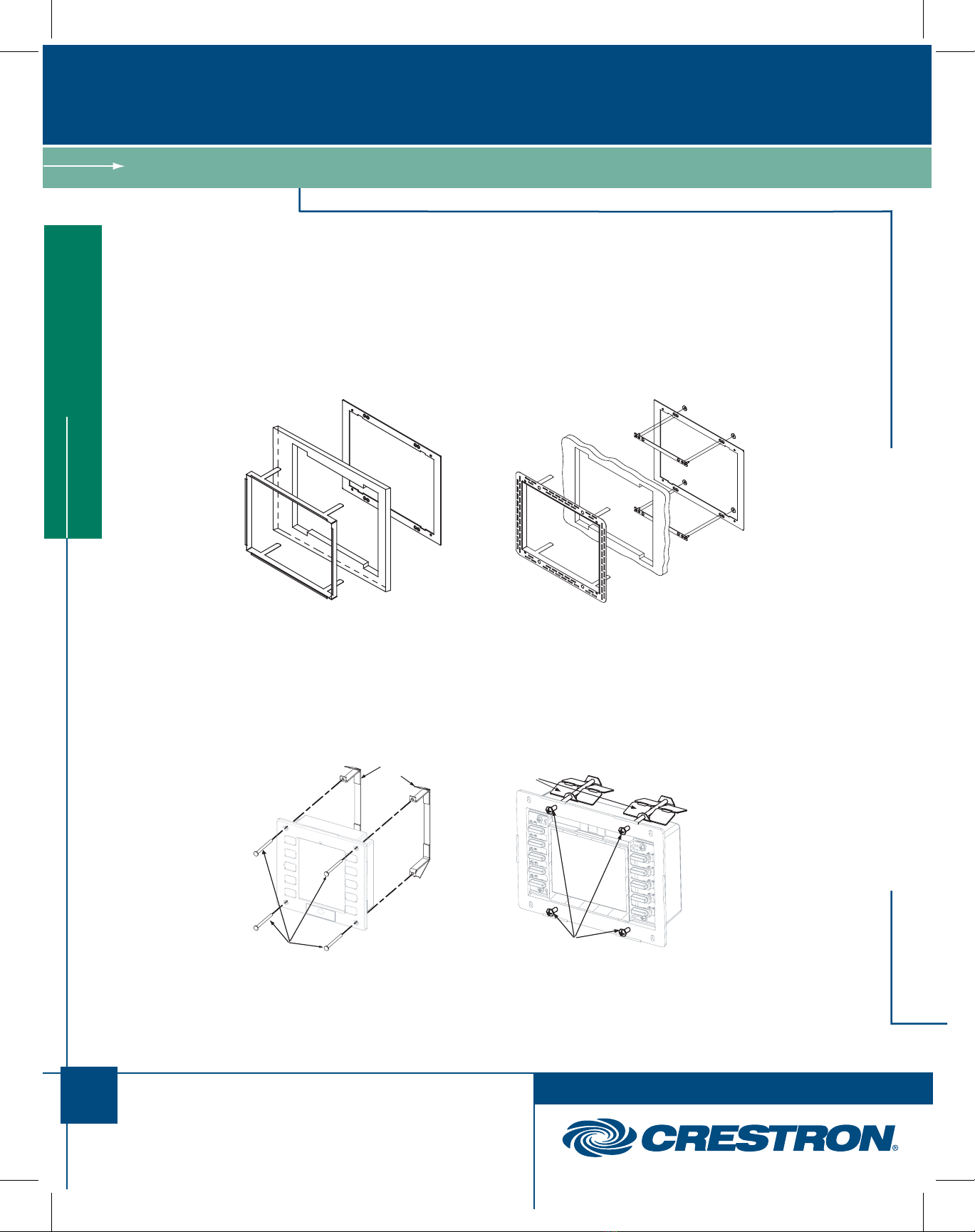 CRESTRON®