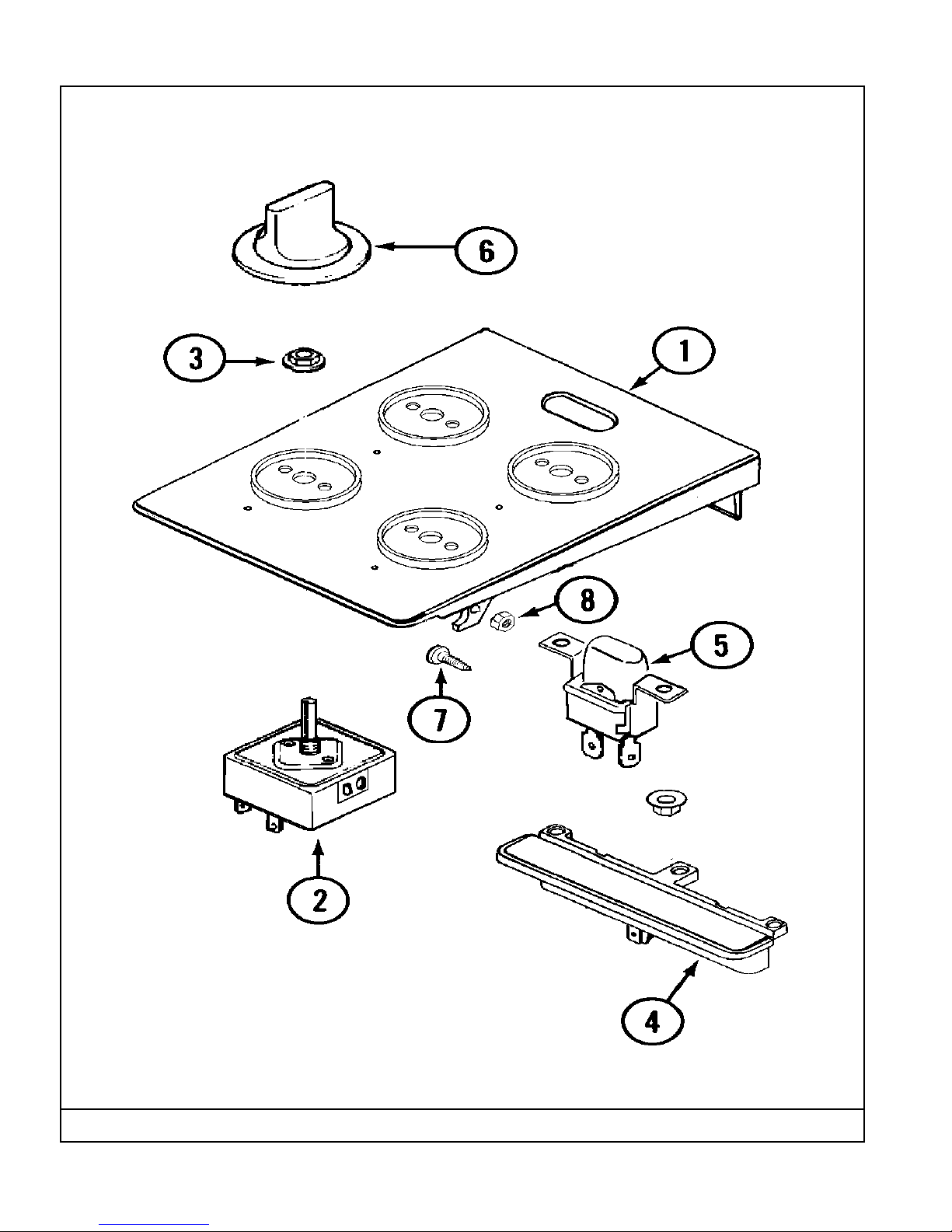 6

3

1

8

5

7

2

4