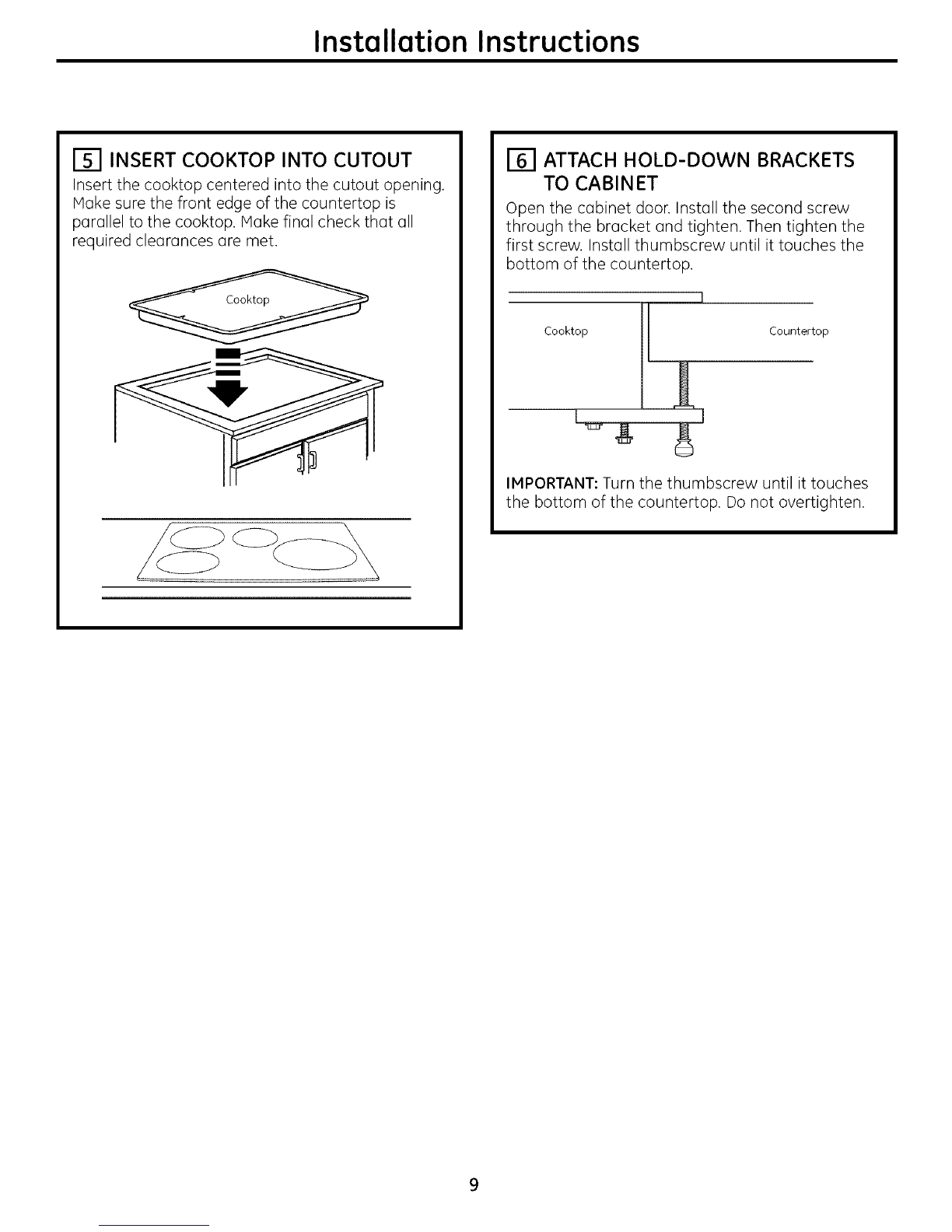 Installation Instructions

5 INSERT COOKTOP INTO CUTOUT

Insert the cooktop centered into the cutout opening. Make sure the front edge of the countertop is parallel to the cooktop. Make final check that all required clearances are met.

Cooktop

6 ATTACH HOLD-DOWN BRACKETS TO CABINET

Open the cabinet door. Install the second screw through the bracket and tighten. Then tighten the first screw. Install thumbscrew until it touches the bottom of the countertop.

Cooktop

Countertop

IMPORTANT: Turn the thumbscrew until it touches the bottom of the countertop. Do not overtighten.

9