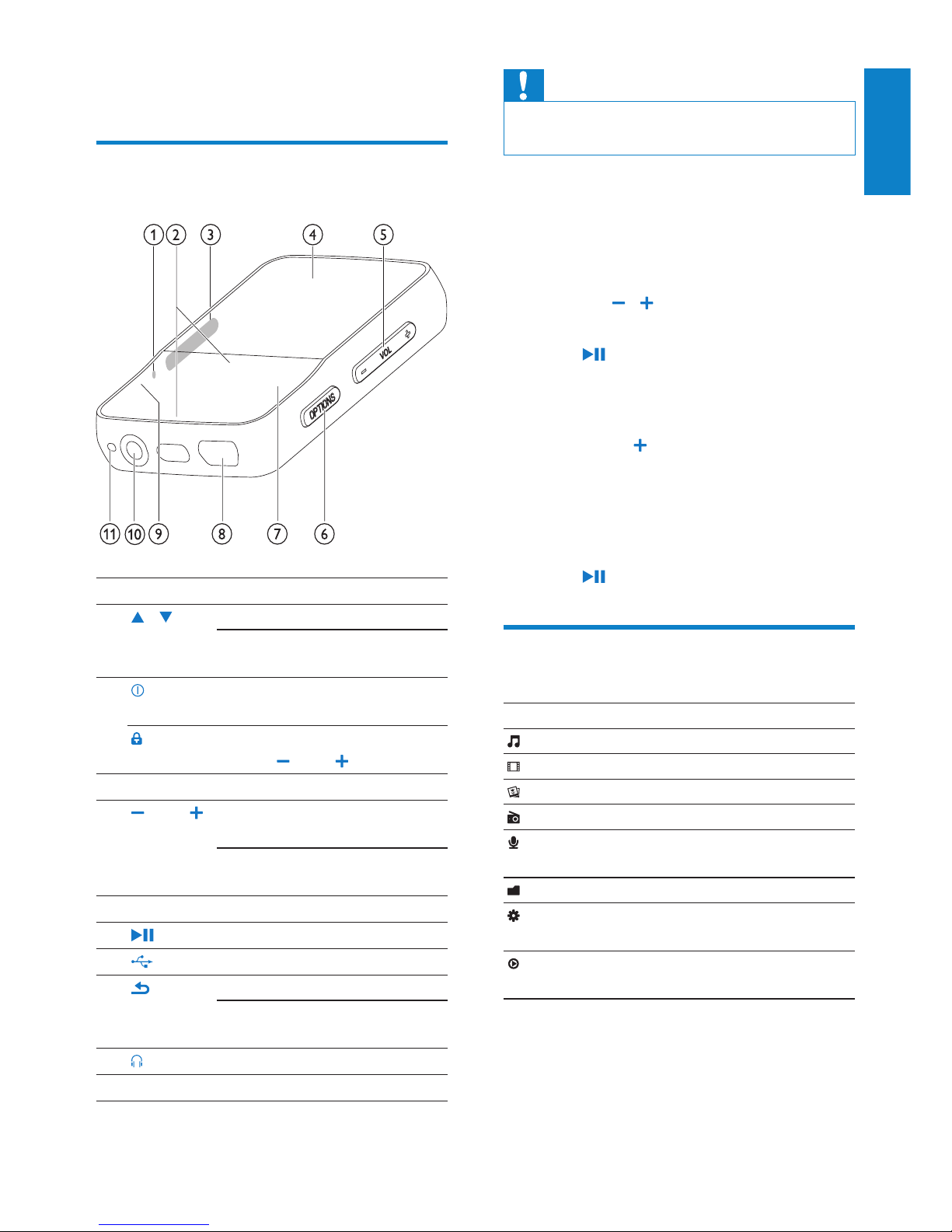 1 2 3 4 5

VOL

OPTIONS

11 10 9 8 7 6