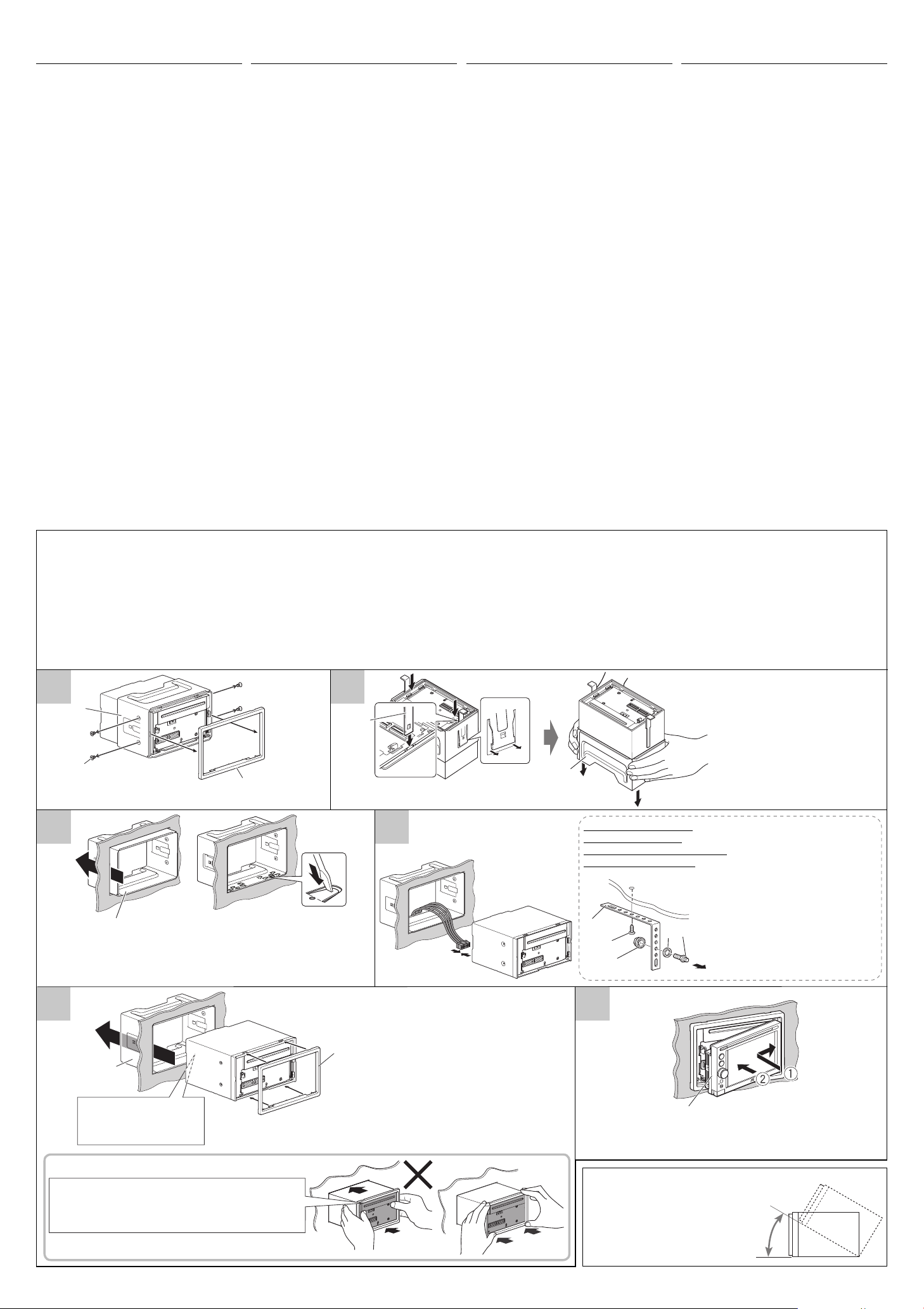 ①
②