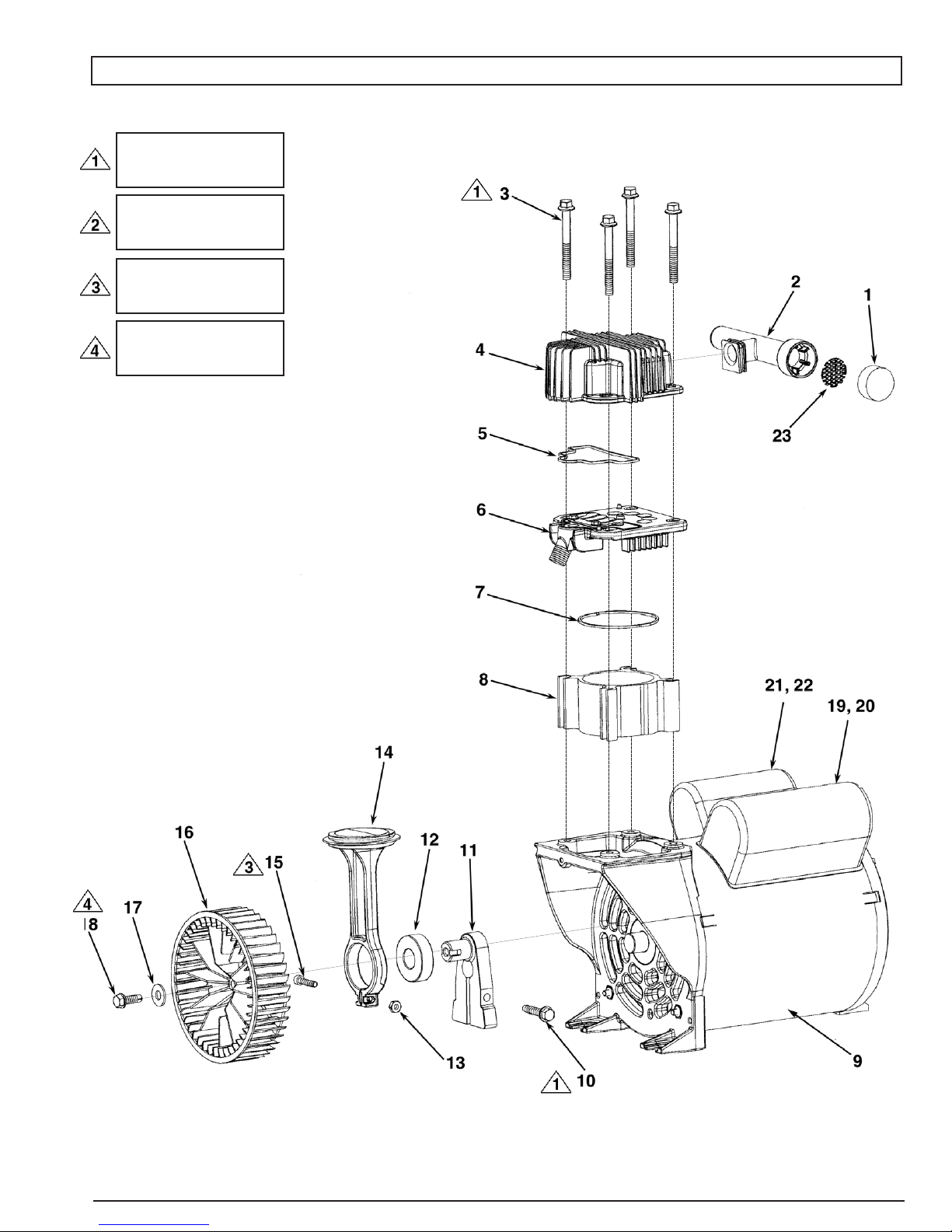 1

2

3

4

1 3

2

1

4

23

5

6

7

8

21, 22

19, 20

14

16

12

11

3 15

4

18

17

13

1 10

9