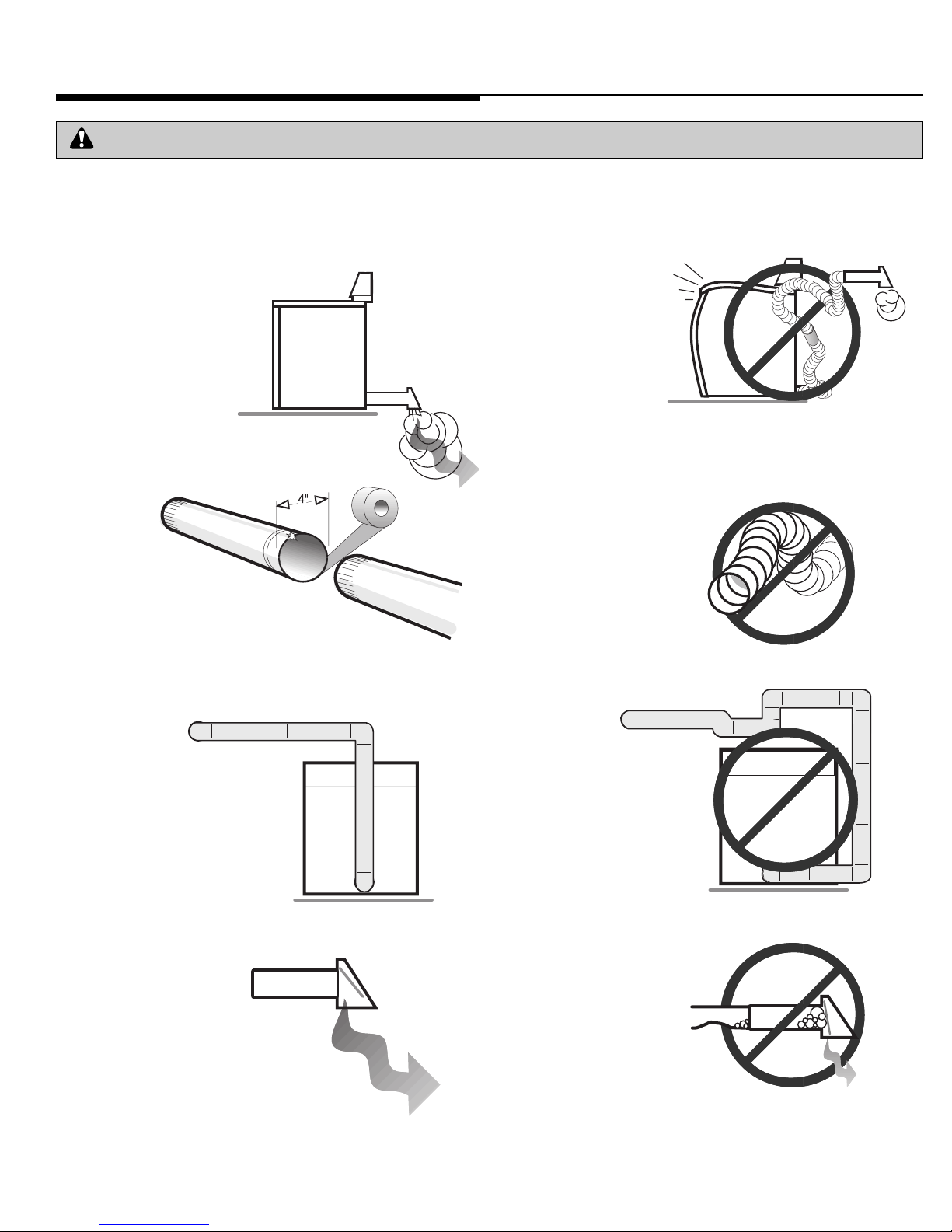 4"