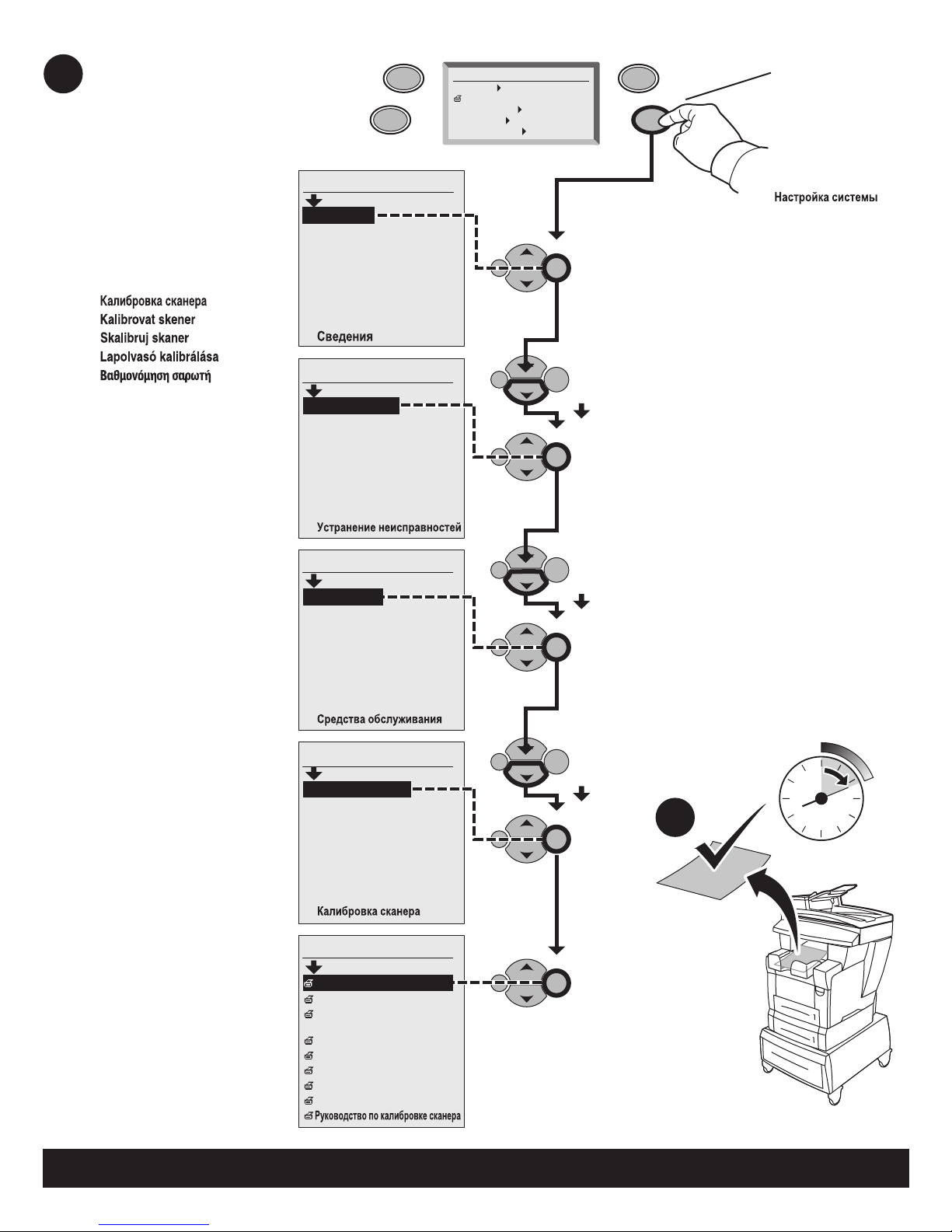 Настройка системы

Калибровка сканера
Kalibrovat skener
Skalibruj skaner
Lapolvasó kalibrálása
Βαθμονόμηση σαρωτή

Сведения

Устранение неисправностей

Средства обслуживания

Калибровка сканера

Руководство по калибровке сканера