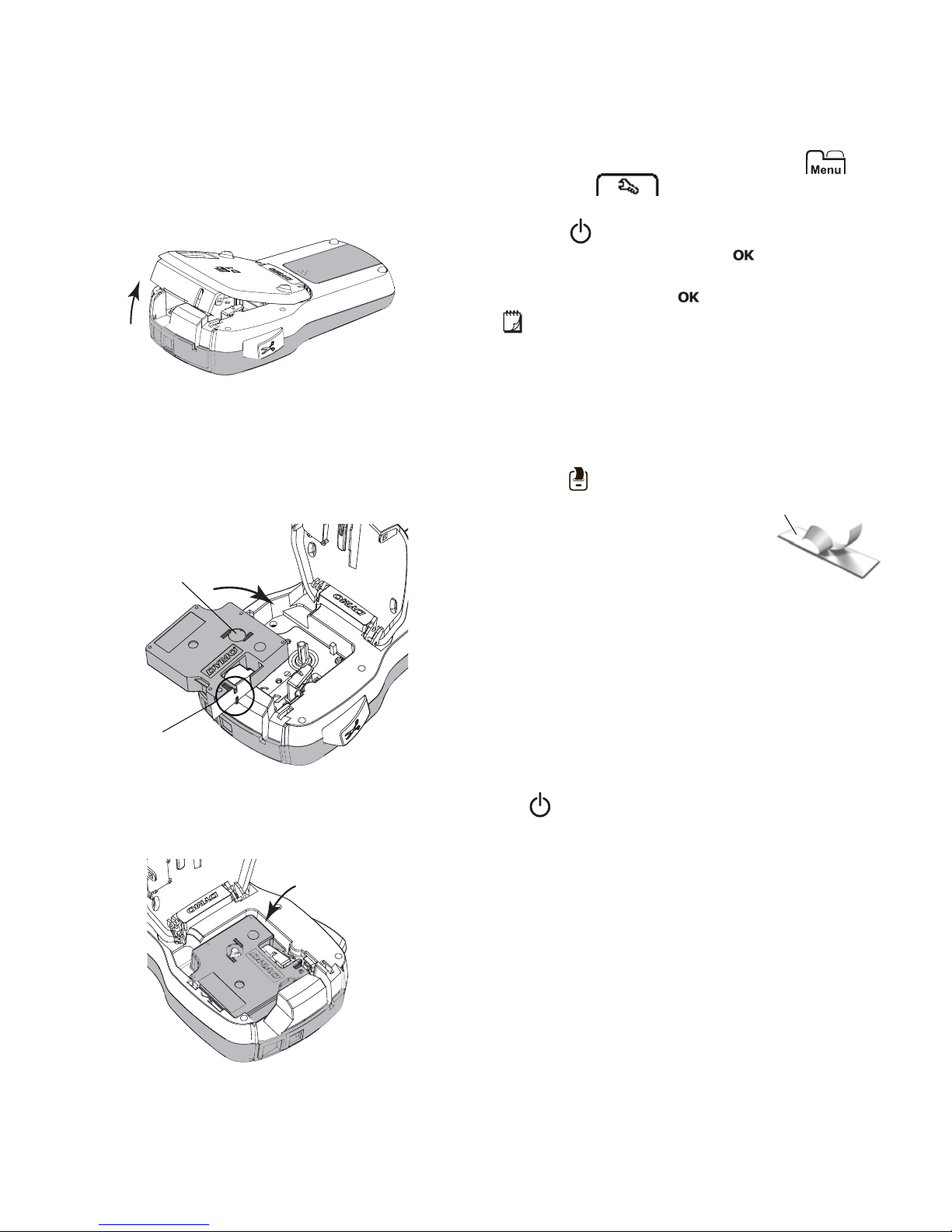 Menu

OK

OK

DYMO

DYMO

DYMO

DYMO