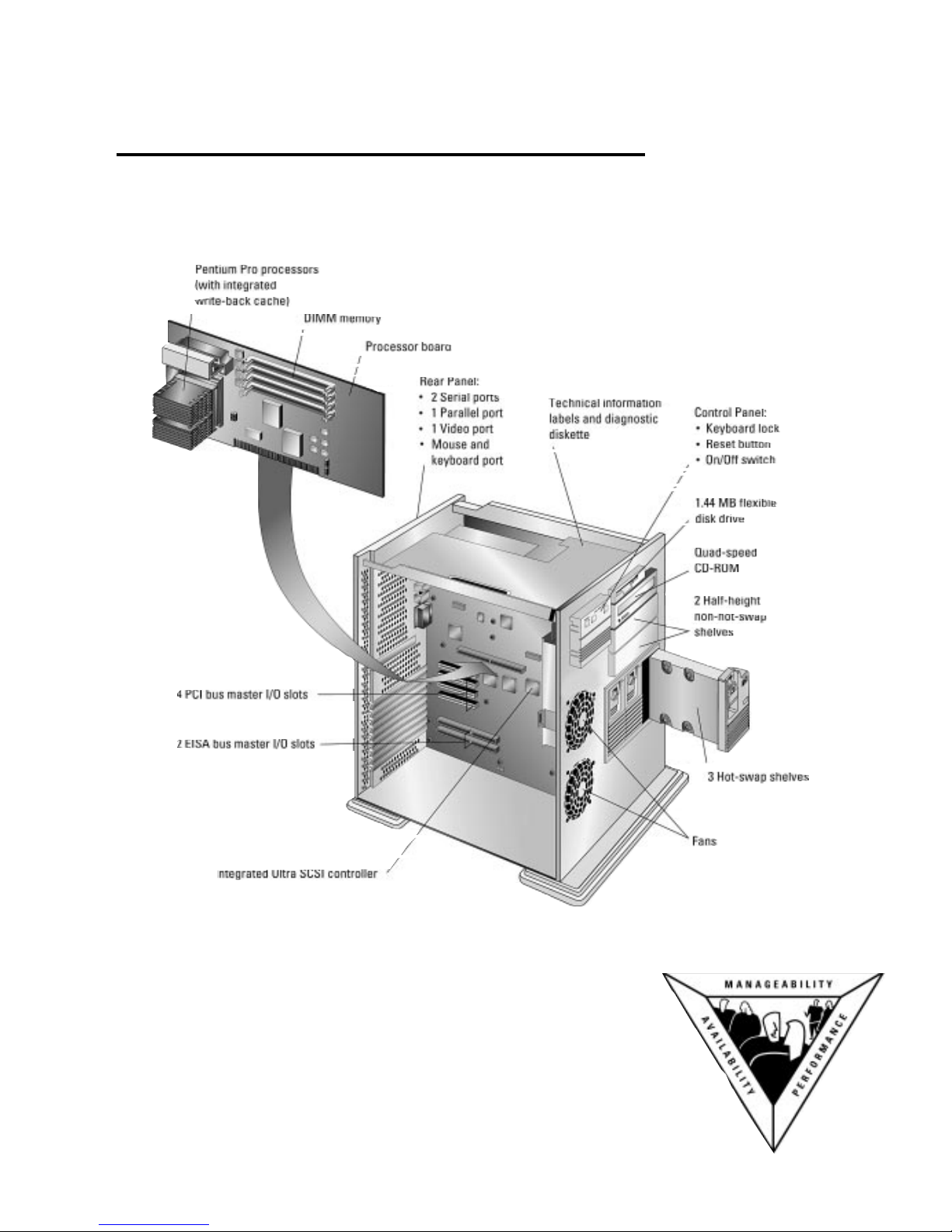 Pentium Pro processors (with integrated write-back cache)

DIMM memory

Processor board

Rear Panel:
• 2 Serial ports
• 1 Parallel port
• 1 Video port
• Mouse and keyboard port

Technical information labels and diagnostic diskette

Control Panel:
• Keyboard lock
• Reset button
• On/Off switch

1.44 MB flexible disk drive

Quad-speed CD-ROM

2 Half-height non-hot-swap shelves

4 PCI bus master I/O slots

2 EISA bus master I/O slots

3 Hot-swap shelves

Fans

Integrated Ultra SCSI controller

MANAGEABILITY

AVAILABILITY

PERFORMANCE