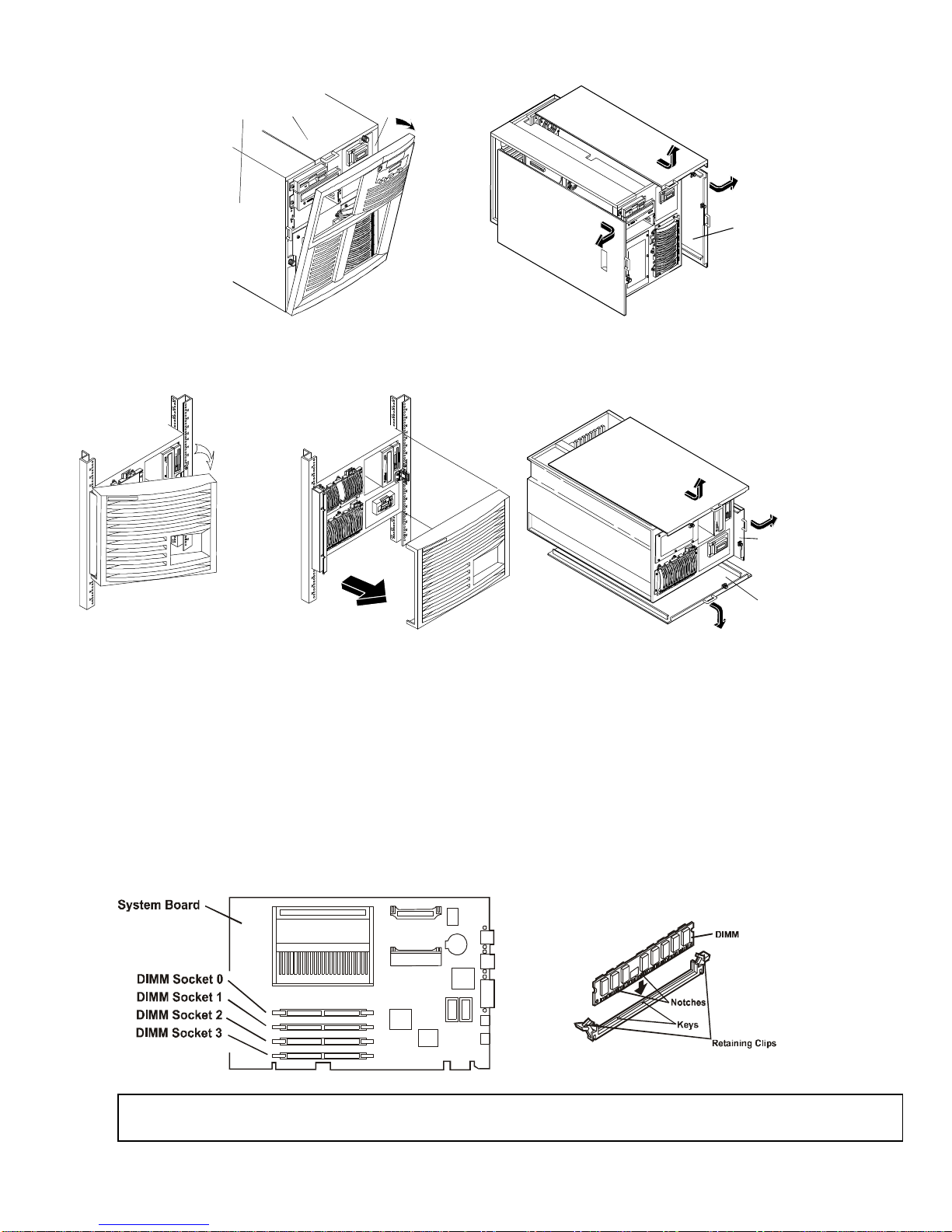 System Board

DIMM Socket 0
DIMM Socket 1
DIMM Socket 2
DIMM Socket 3

DIMM
Notches
Keys
Retaining Clips