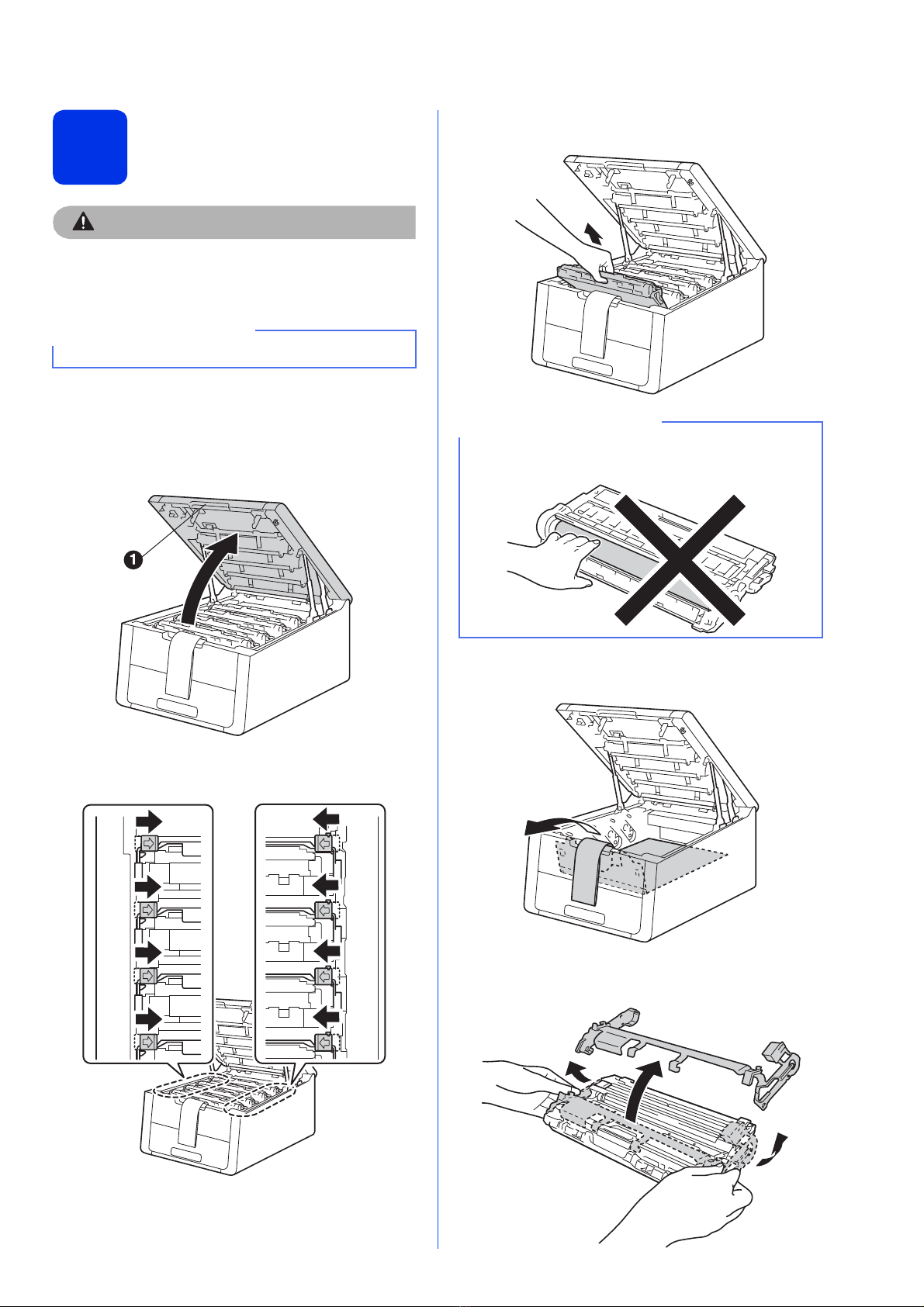 1