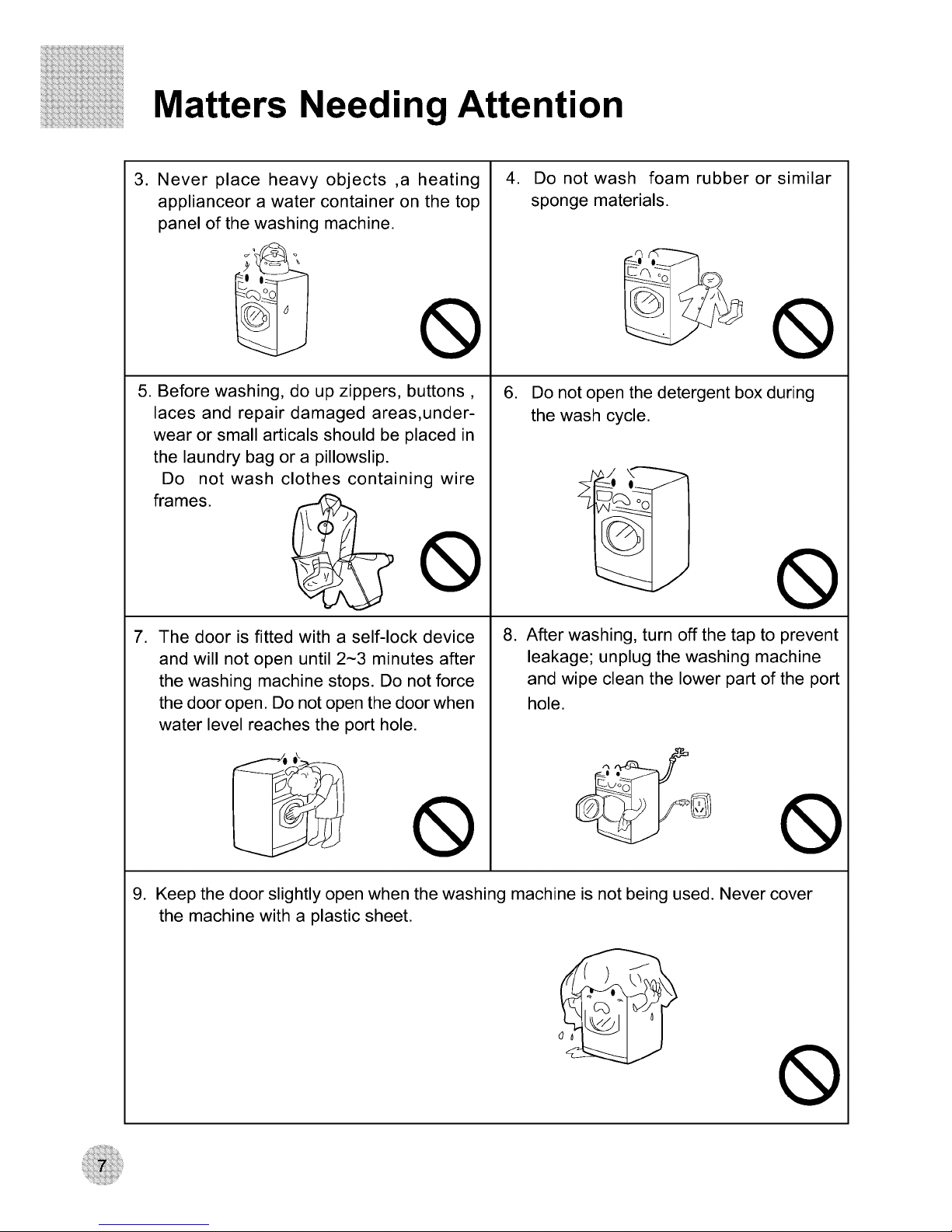 Matters Needing Attention

3. Never place heavy objects ,a heating applianceor a water container on the top panel of the washing machine.

4. Do not wash foam rubber or similar sponge materials.

5. Before washing, do up zippers, buttons , laces and repair damaged areas,underwear or small articals should be placed in the laundry bag or a pillowslip.
Do not wash clothes containing wire frames.

6. Do not open the detergent box during the wash cycle.

7. The door is fitted with a self-lock device and will not open until 2~3 minutes after the washing machine stops. Do not force the door open. Do not open the door when water level reaches the port hole.

8. After washing, turn off the tap to prevent leakage; unplug the washing machine and wipe clean the lower part of the port hole.

9. Keep the door slightly open when the washing machine is not being used. Never cover the machine with a plastic sheet.

7