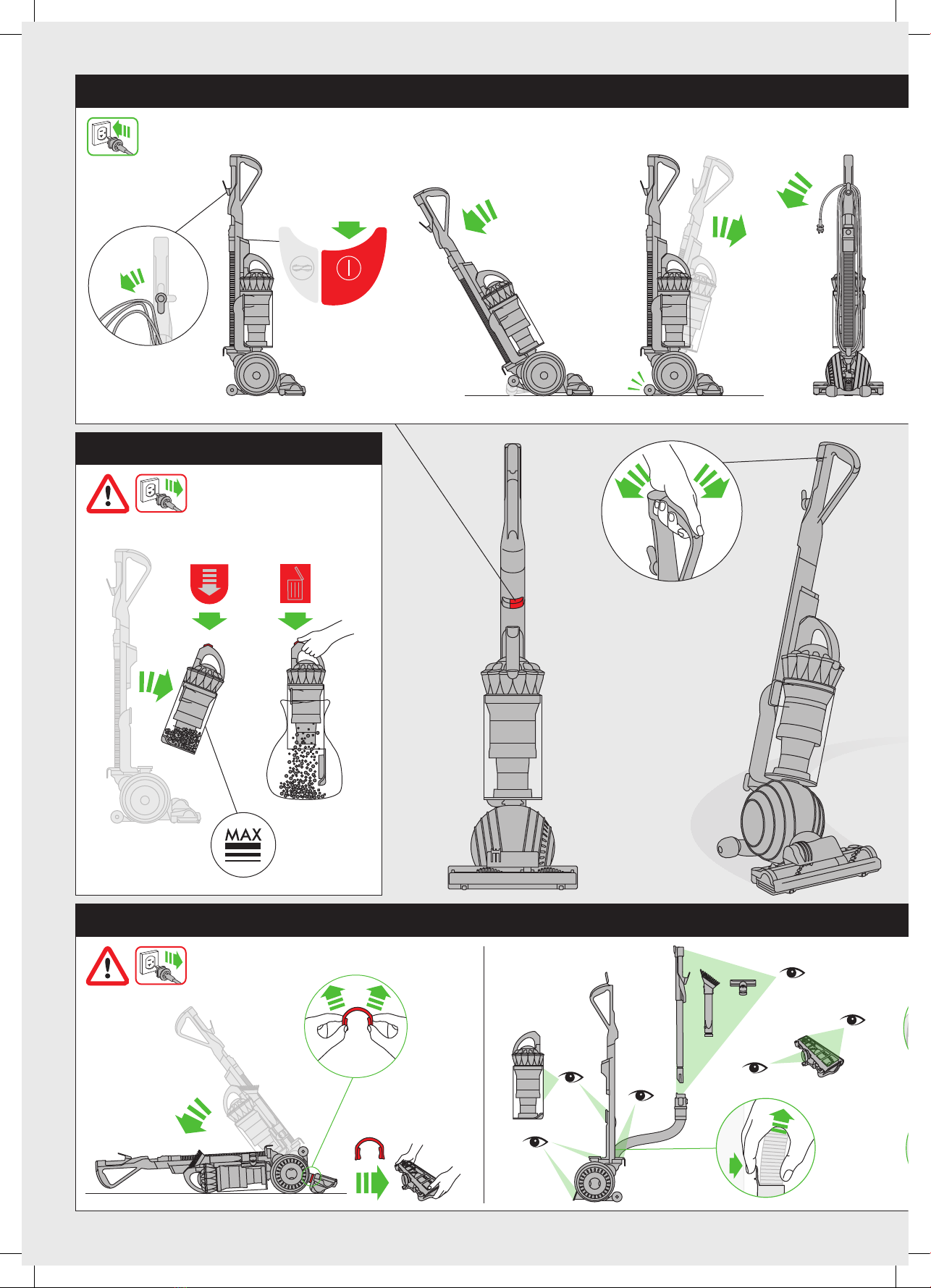 MAX